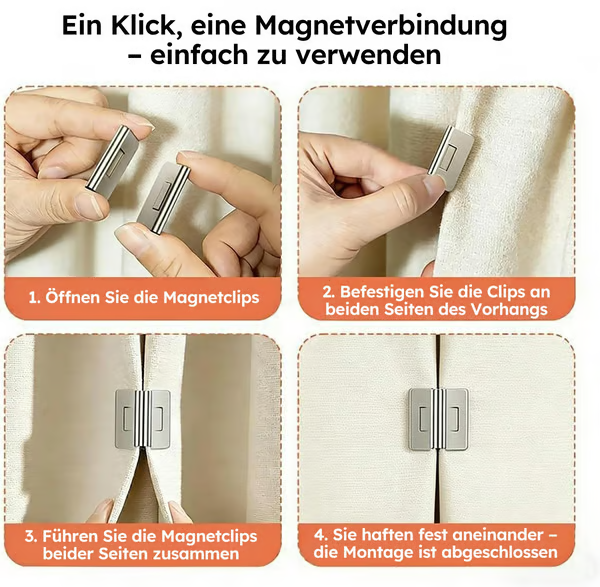 Ein Klick, eine Magnetverbindung – einfach zu verwenden

1. Öffnen Sie die Magnetclips

2. Befestigen Sie die Clips an beiden Seiten des Vorhangs

3. Führen Sie die Magnetclips beider Seiten zusammen

4. Sie haften fest aneinander – die Montage ist abgeschlossen