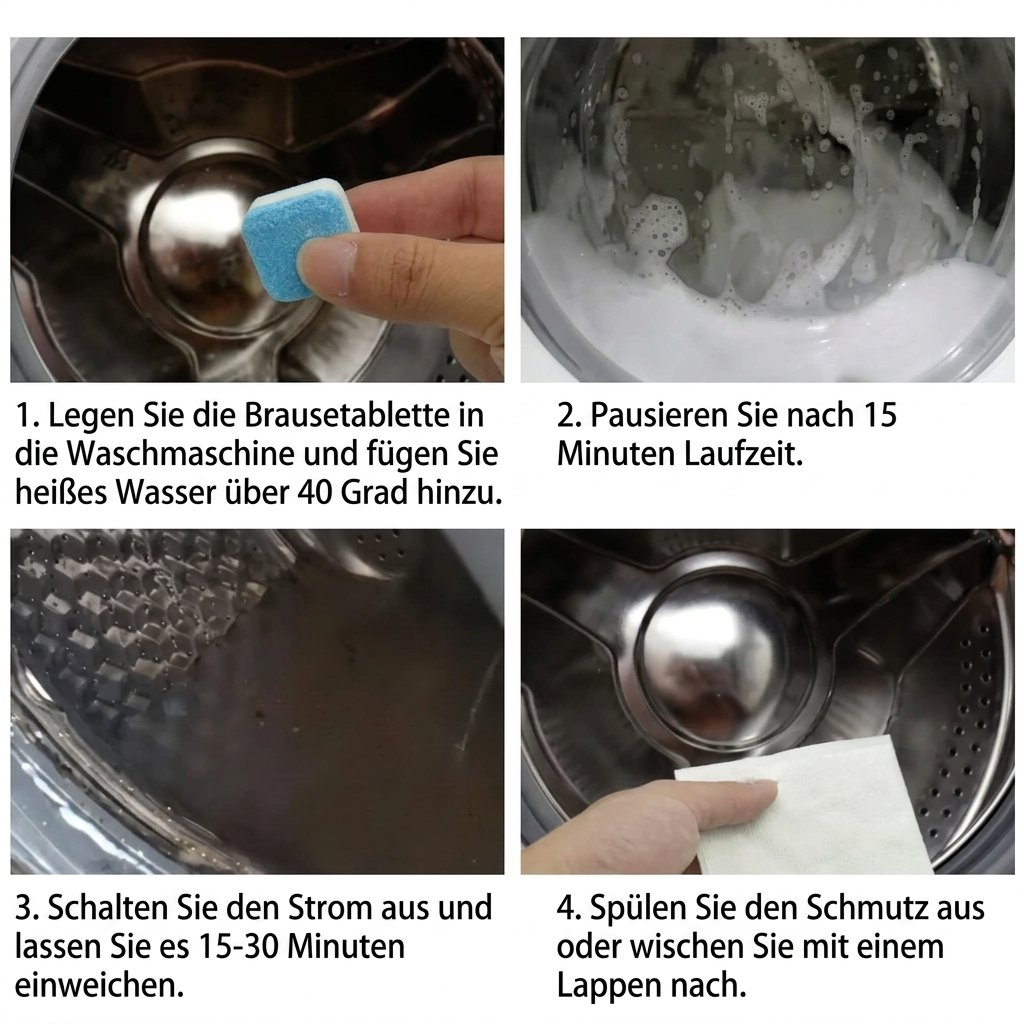 1. Legen Sie die Brausetablette in die Waschmaschine und fügen Sie heißes Wasser über 40 Grad hinzu.

2. Pausieren Sie nach 15 Minuten Laufzeit.

3. Schalten Sie den Strom aus und lassen Sie es 15-30 Minuten einweichen.

4. Spülen Sie den Schmutz aus oder wischen Sie mit einem Lappen nach.