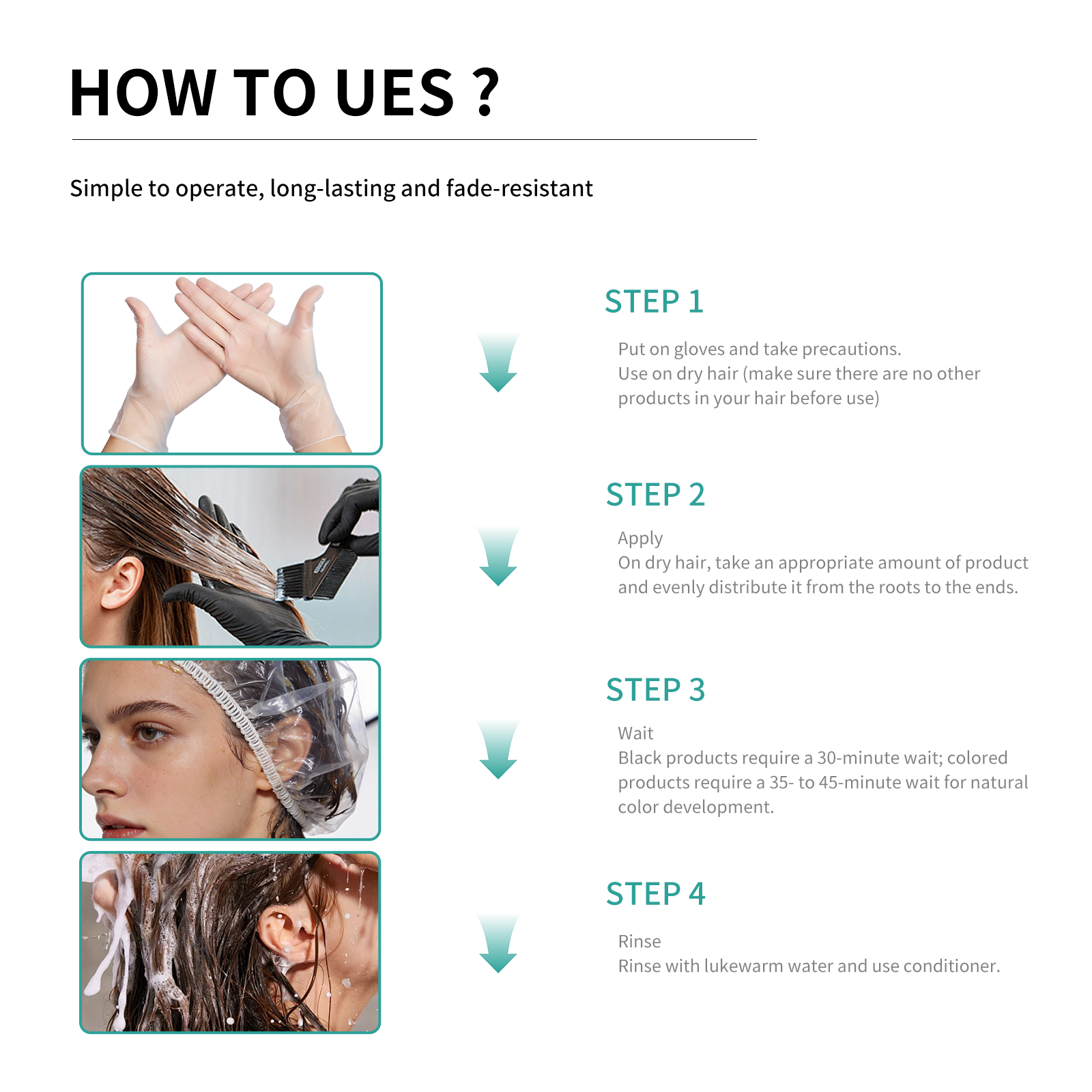 HOW TO UES ?

Simple to operate, long-lasting and fade-resistant

STEP 1

Put on gloves and take precautions.
Use on dry hair (make sure there are no other products in your hair before use)

STEP 2

Apply
On dry hair, take an appropriate amount of product and evenly distribute it from the roots to the ends.

STEP 3

Wait
Black products require a 30-minute wait; colored products require a 35- to 45-minute wait for natural color development.

STEP 4

Rinse
Rinse with lukewarm water and use conditioner.