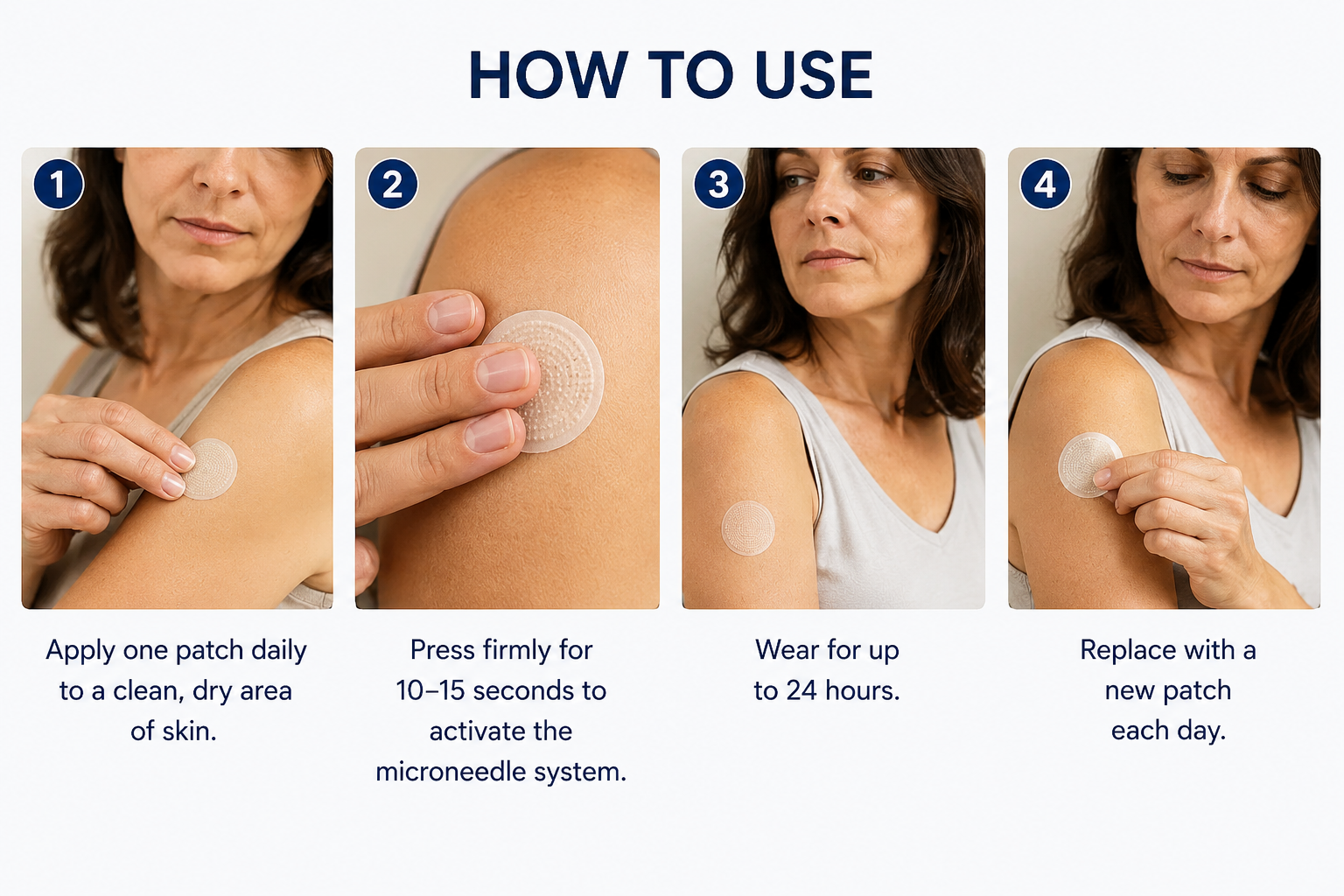 HOW TO USE

1

Apply one patch daily to a clean, dry area of skin.

2

Press firmly for 10–15 seconds to activate the microneedle system.

3

Wear for up to 24 hours.

4

Replace with a new patch each day.