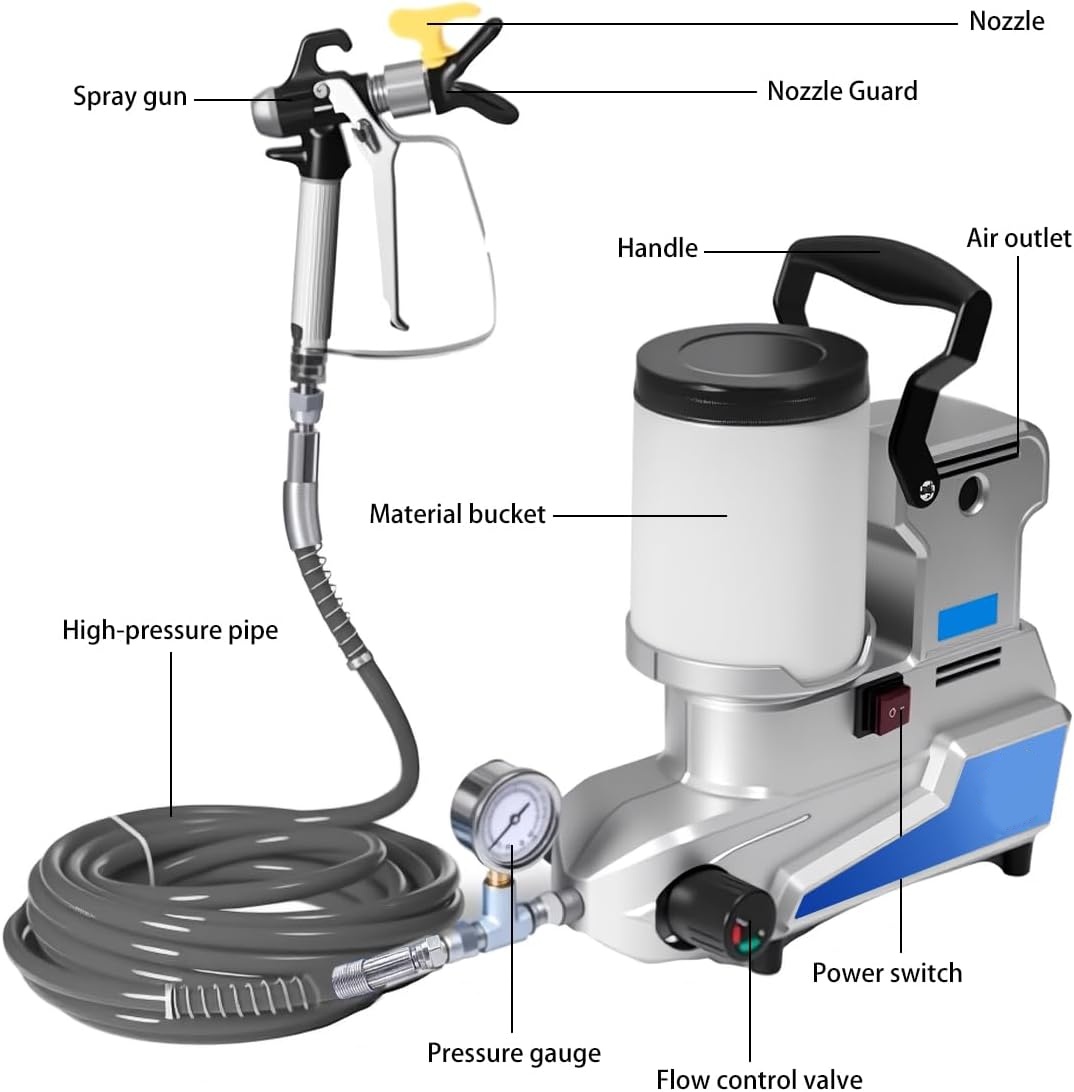 Nozzle
Spray gun
Nozzle Guard
Handle
Air outlet
Material bucket
High-pressure pipe
Power switch
Pressure gauge
Flow control valve