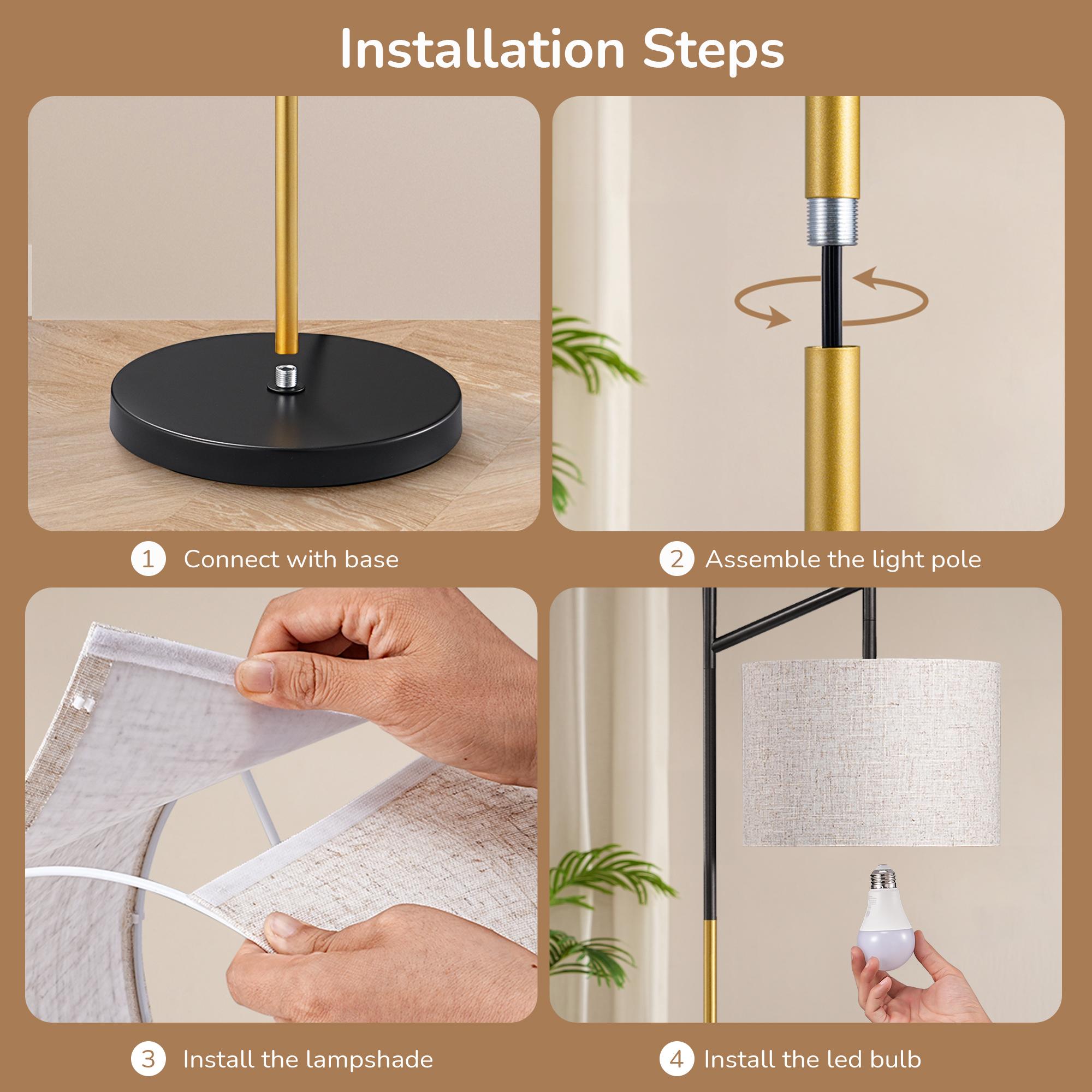 Installation Steps

1 Connect with base

2 Assemble the light pole

3 Install the lampshade

4 Install the led bulb