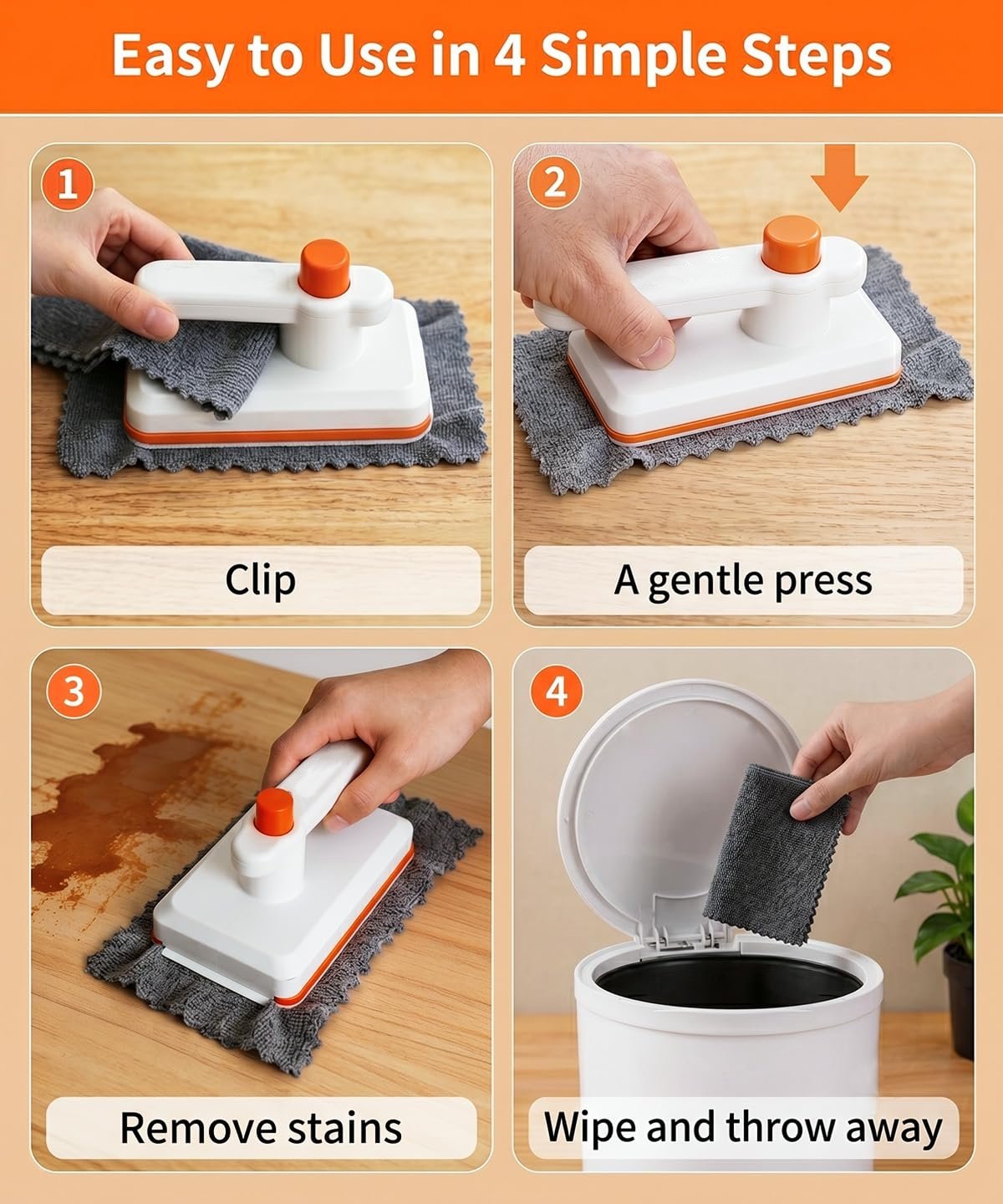 Easy to Use in 4 Simple Steps

1

Clip

2

A gentle press

3

Remove stains

4

Wipe and throw away