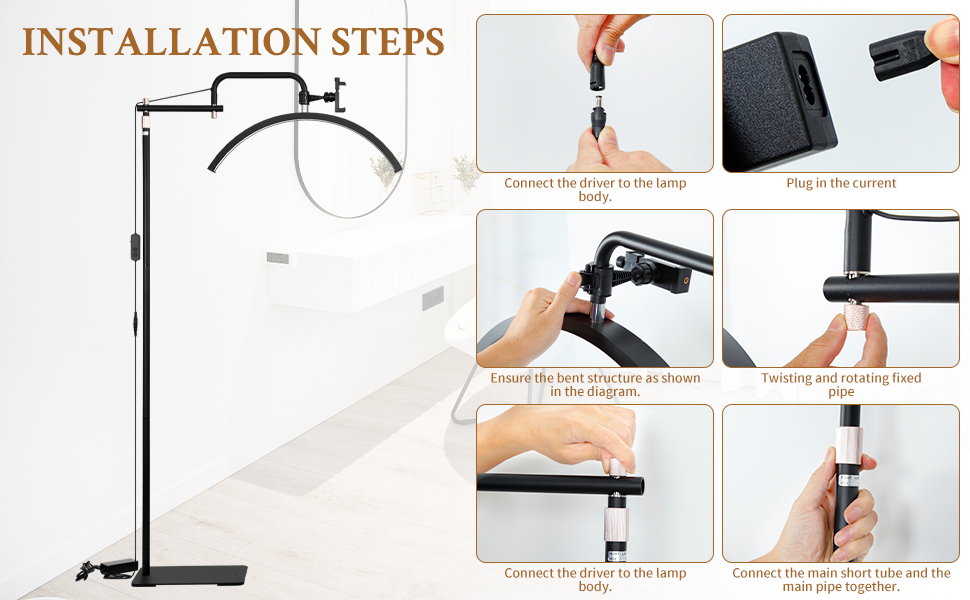 INSTALLATION STEPS

Connect the driver to the lamp body.

Plug in the current

Ensure the bent structure as shown in the diagram.

Twisting and rotating fixed pipe

Connect the driver to the lamp body.

Connect the main short tube and the main pipe together.