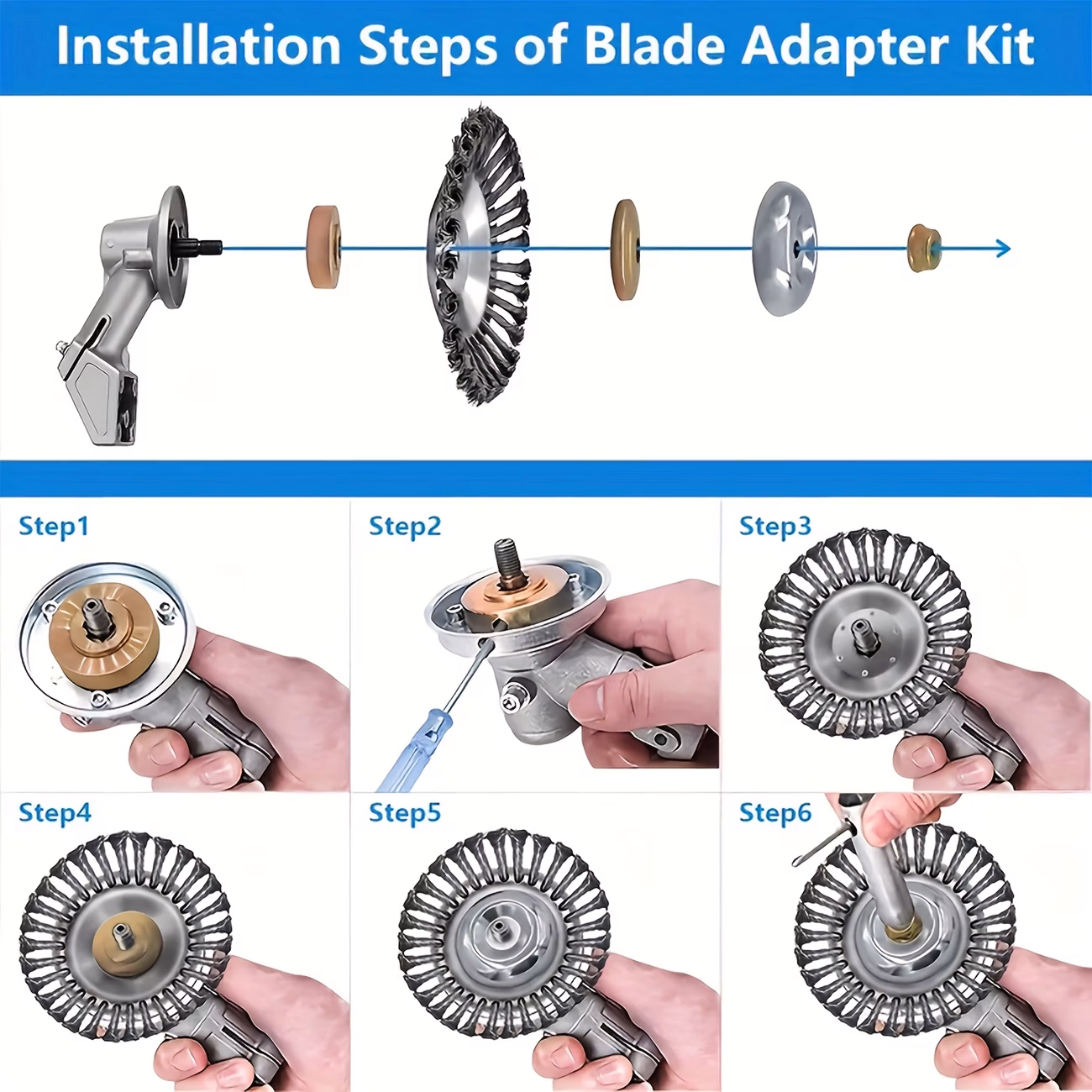 Installation Steps of Blade Adapter Kit

Step1

Step2

Step3

Step4

Step5

Step6