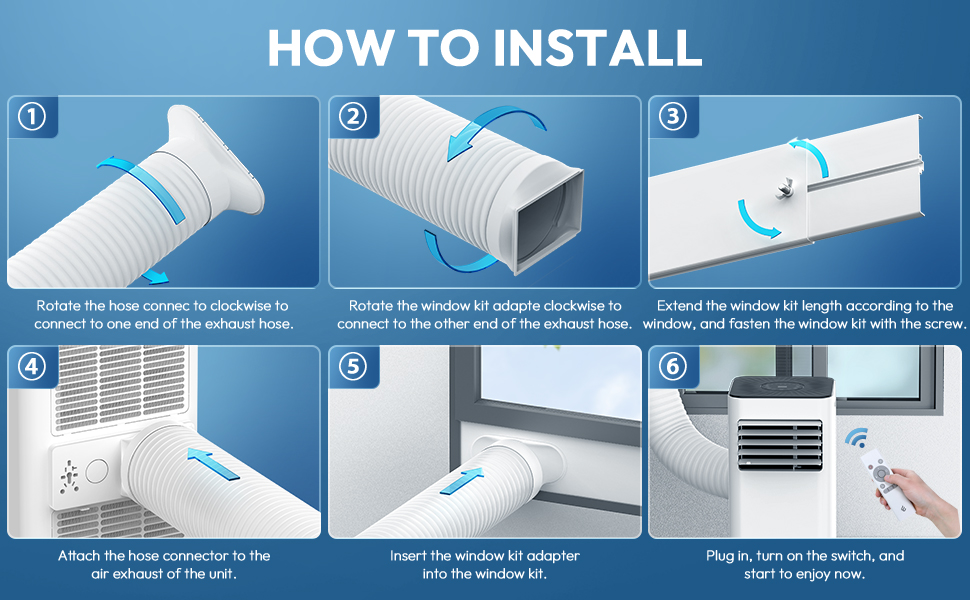 HOW TO INSTALL

①

Rotate the hose connec to clockwise to connect to one end of the exhaust hose.

②

Rotate the window kit adapte clockwise to connect to the other end of the exhaust hose.

③

Extend the window kit length according to the window, and fasten the window kit with the screw.

④

Attach the hose connector to the air exhaust of the unit.

⑤

Insert the window kit adapter into the window kit.

⑥

Plug in, turn on the switch, and start to enjoy now.