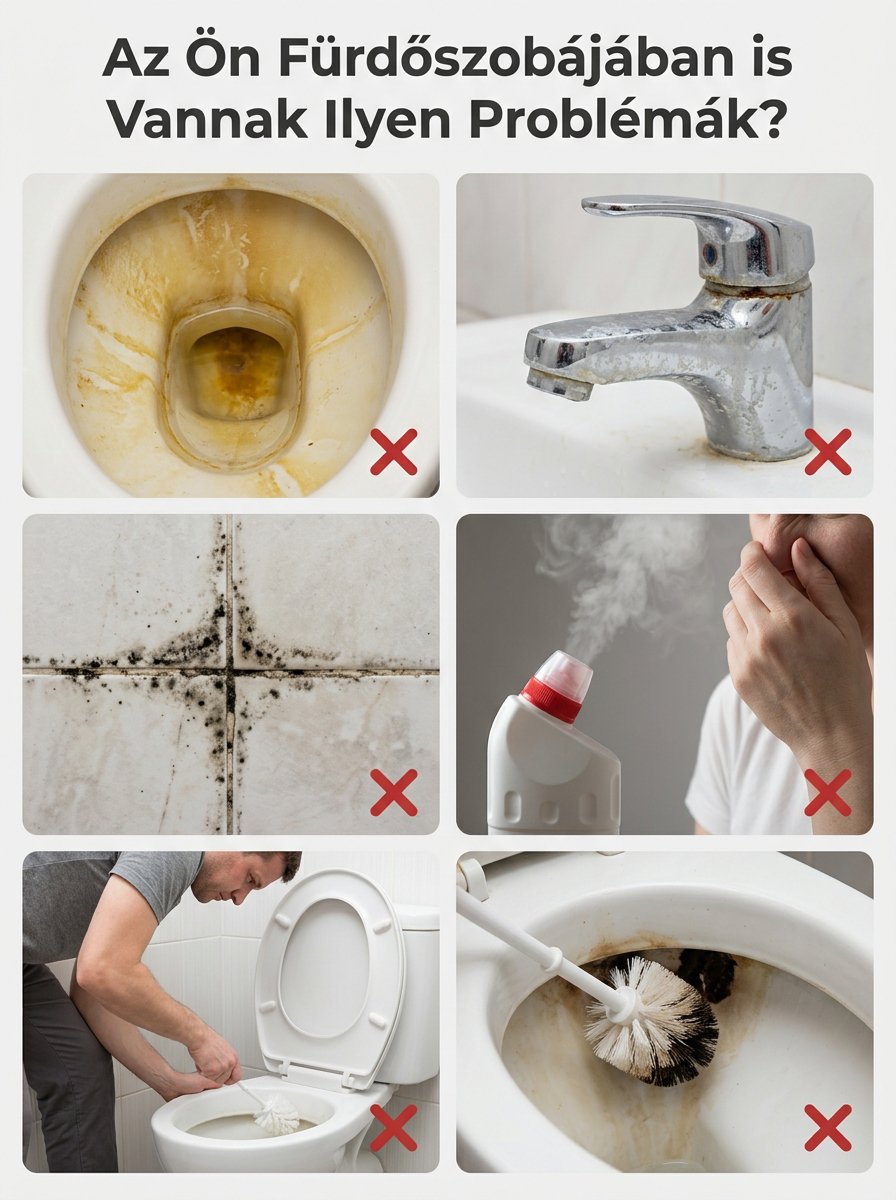 Az Ön Fürdőszobájában is Vannak Ilyen Problémák?