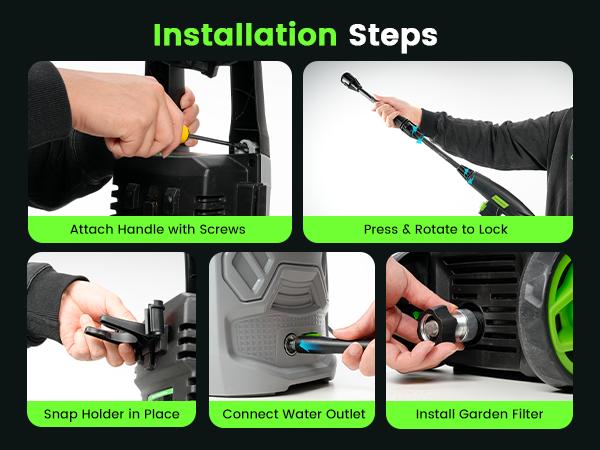 Installation Steps

Attach Handle with Screws

Press & Rotate to Lock

Snap Holder in Place

Connect Water Outlet

Install Garden Filter