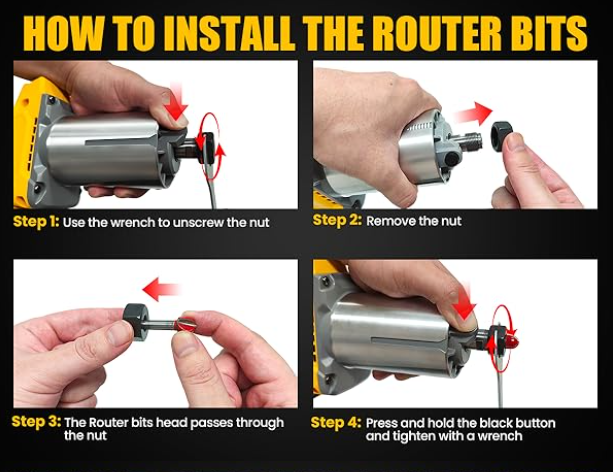 HOW TO INSTALL THE ROUTER BITS

Step 1: Use the wrench to unscrew the nut

Step 2: Remove the nut

Step 3: The Router bits head passes through the nut

Step 4: Press and hold the black button and tighten with a wrench