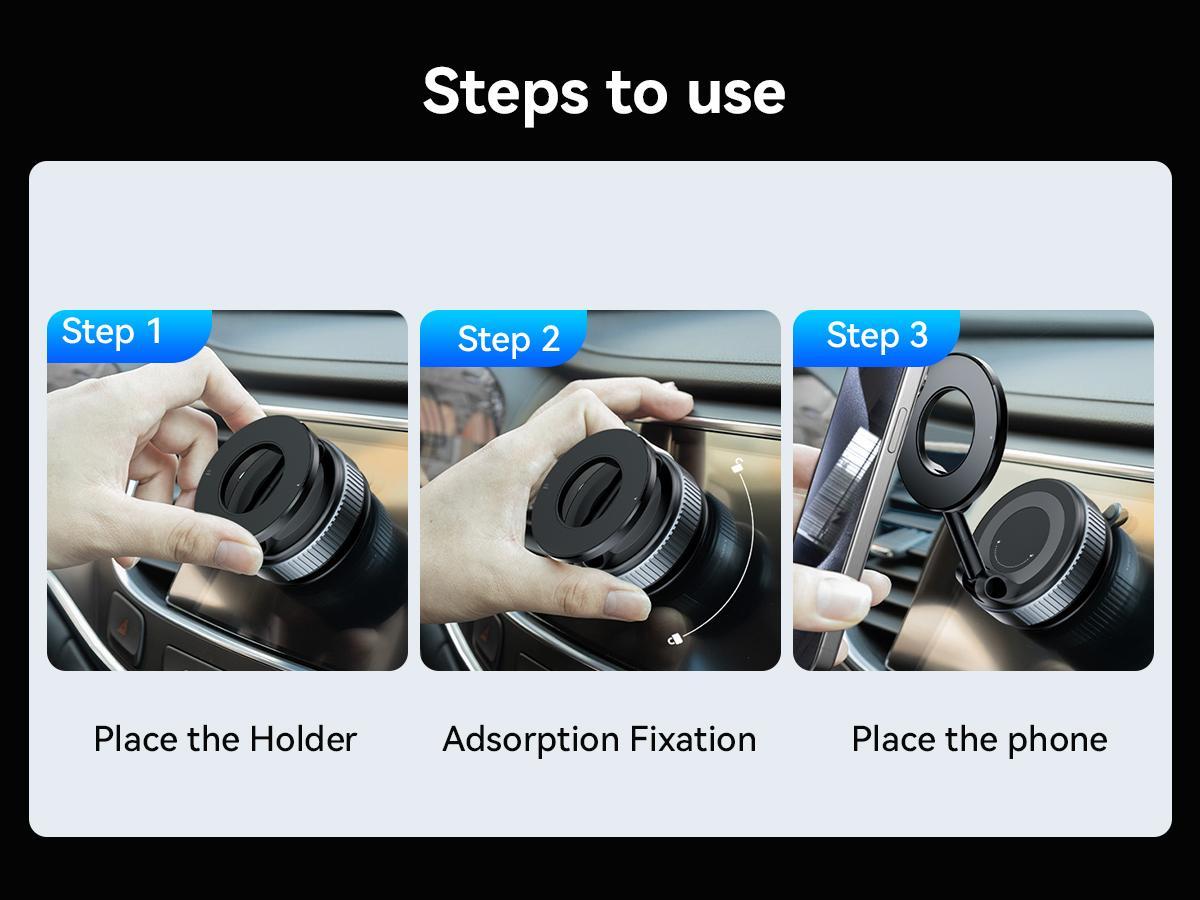 Steps to use

Step 1

Place the Holder

Step 2

Adsorption Fixation

Step 3

Place the phone