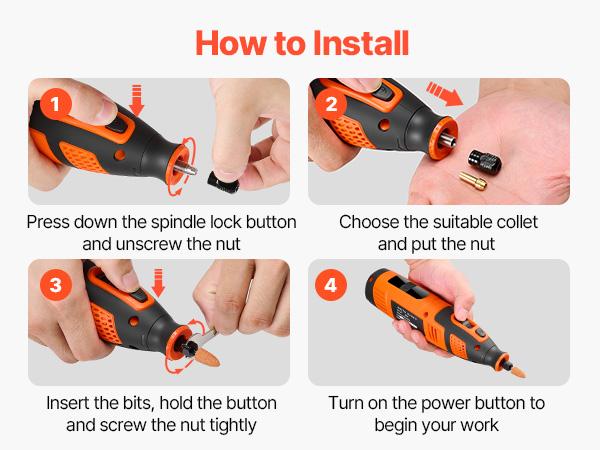 How to Install

1

Press down the spindle lock button and unscrew the nut

2

Choose the suitable collet and put the nut

3

Insert the bits, hold the button and screw the nut tightly

4

Turn on the power button to begin your work