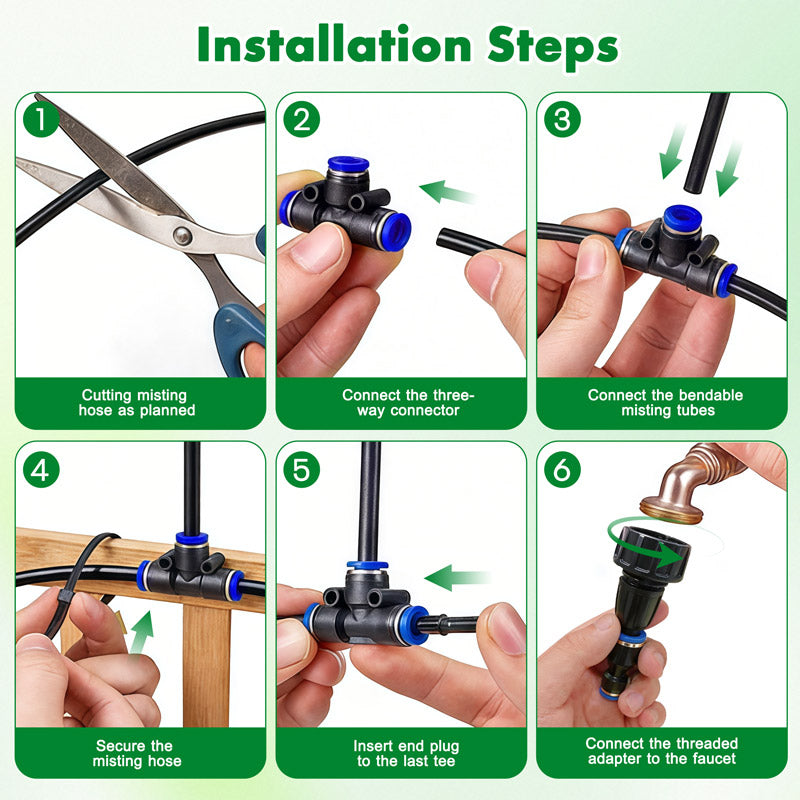 Installation Steps

1
Cutting misting hose as planned

2
Connect the three-way connector

3
Connect the bendable misting tubes

4
Secure the misting hose

5
Insert end plug to the last tee

6
Connect the threaded adapter to the faucet