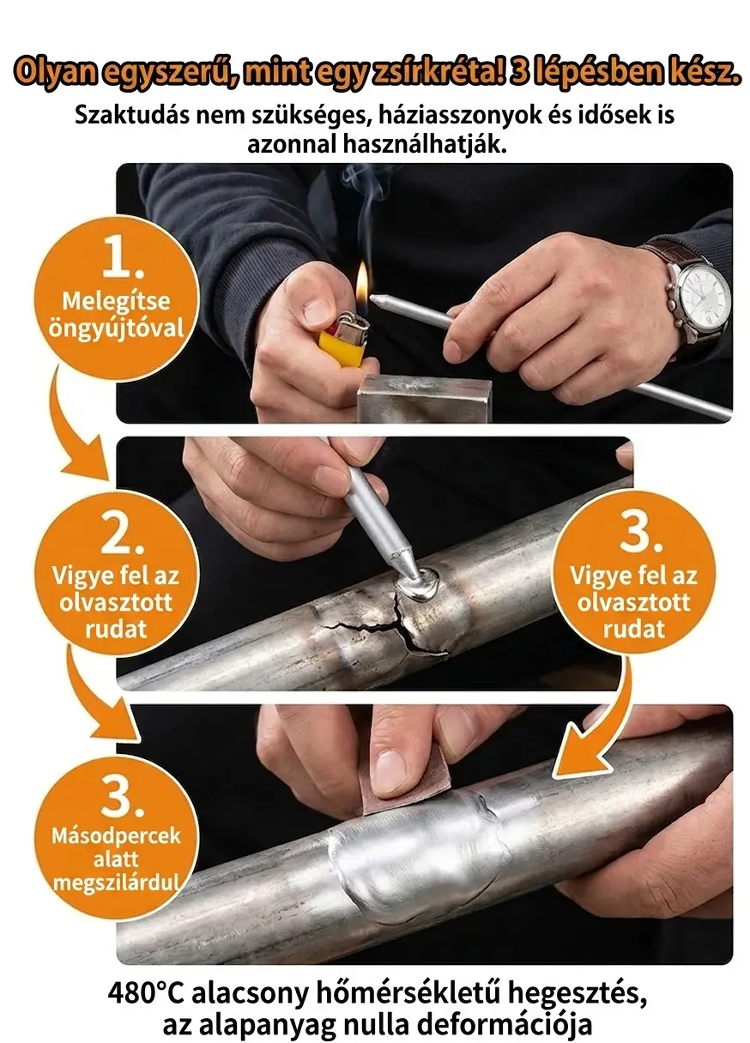 Olyan egyszerű, mint egy zsírkréta! 3 lépésben kész.

Szaktudás nem szükséges, háziasszonyok és idősek is azonnal használhatják.

1.
Melegítse öngyújtóval

2.
Vigye fel az olvasztott rudat

3.
Vigye fel az olvasztott rudat

3.
Másodpercek alatt megszilárdul

480°C alacsony hőmérsékletű hegesztés, az alapanyag nulla deformációja