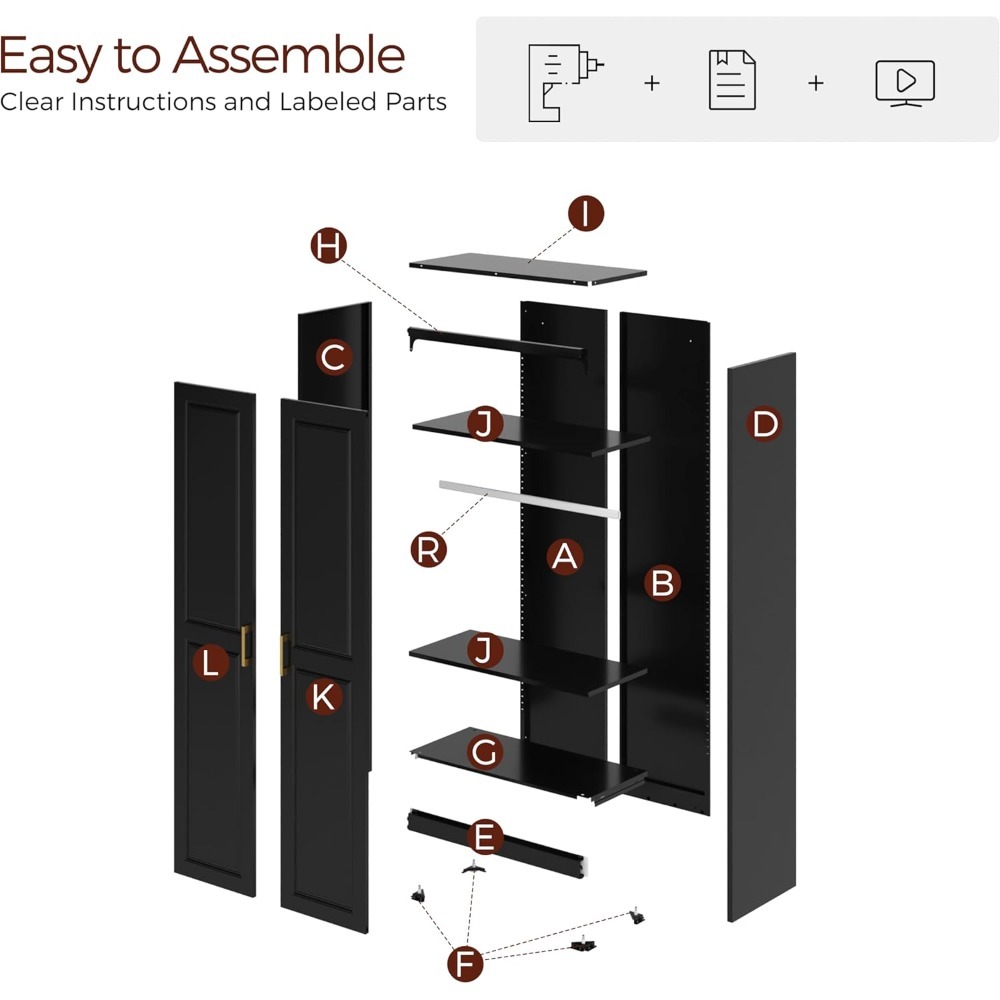 Easy to Assemble
Clear Instructions and Labeled Parts

+ +

I
H
C
J
D
R
A
B
L
J
K
G
E
F