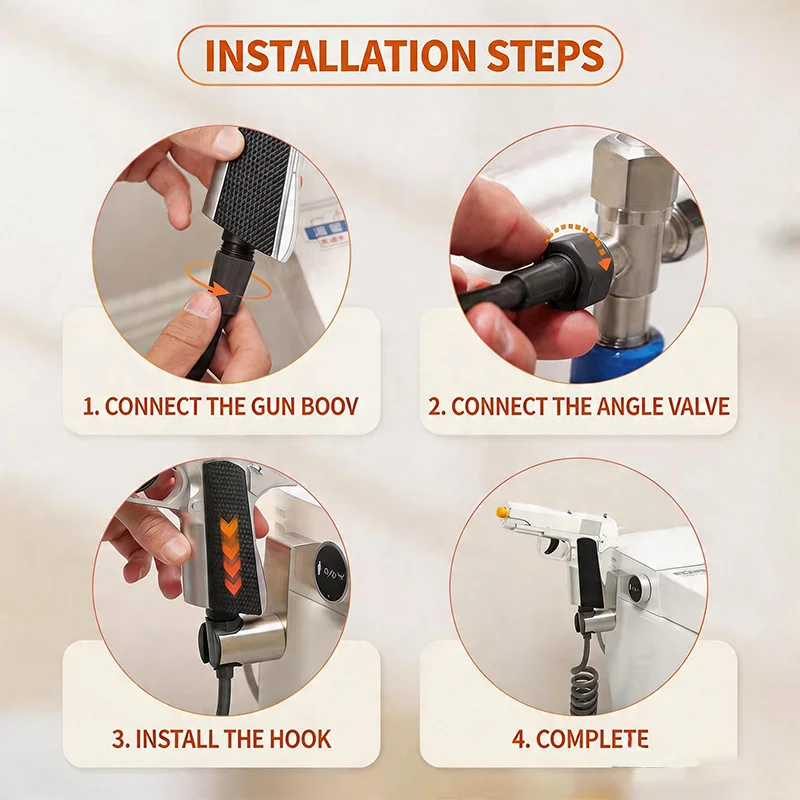 INSTALLATION STEPS

1. CONNECT THE GUN BOOV

2. CONNECT THE ANGLE VALVE

3. INSTALL THE HOOK

4. COMPLETE