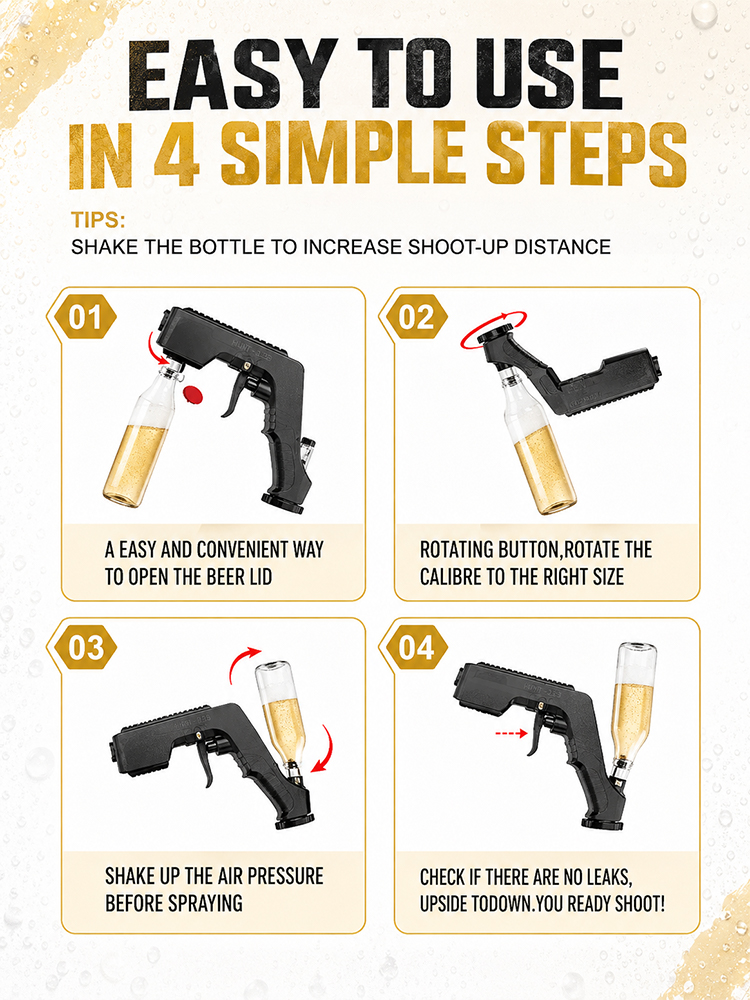 EASY TO USE
IN 4 SIMPLE STEPS

TIPS:
SHAKE THE BOTTLE TO INCREASE SHOOT-UP DISTANCE

01
A EASY AND CONVENIENT WAY TO OPEN THE BEER LID

02
ROTATING BUTTON,ROTATE THE CALIBRE TO THE RIGHT SIZE

03
SHAKE UP THE AIR PRESSURE BEFORE SPRAYING

04
CHECK IF THERE ARE NO LEAKS, UPSIDE TODOWN.YOU READY SHOOT!