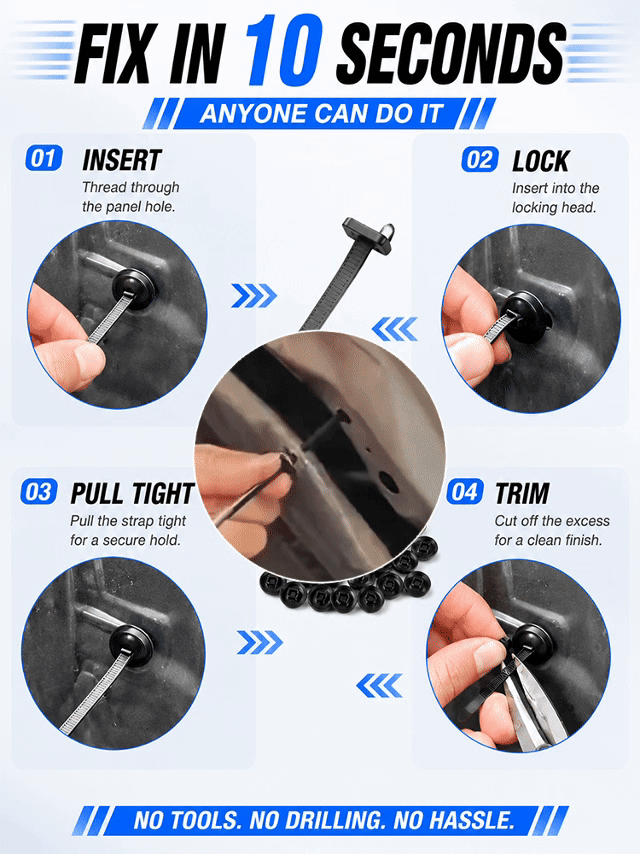 FIX IN 10 SECONDS

ANYONE CAN DO IT

01 INSERT
Thread through the panel hole.

02 LOCK
Insert into the locking head.

03 PULL TIGHT
Pull the strap tight for a secure hold.

04 TRIM
Cut off the excess for a clean finish.

NO TOOLS. NO DRILLING. NO HASSLE.