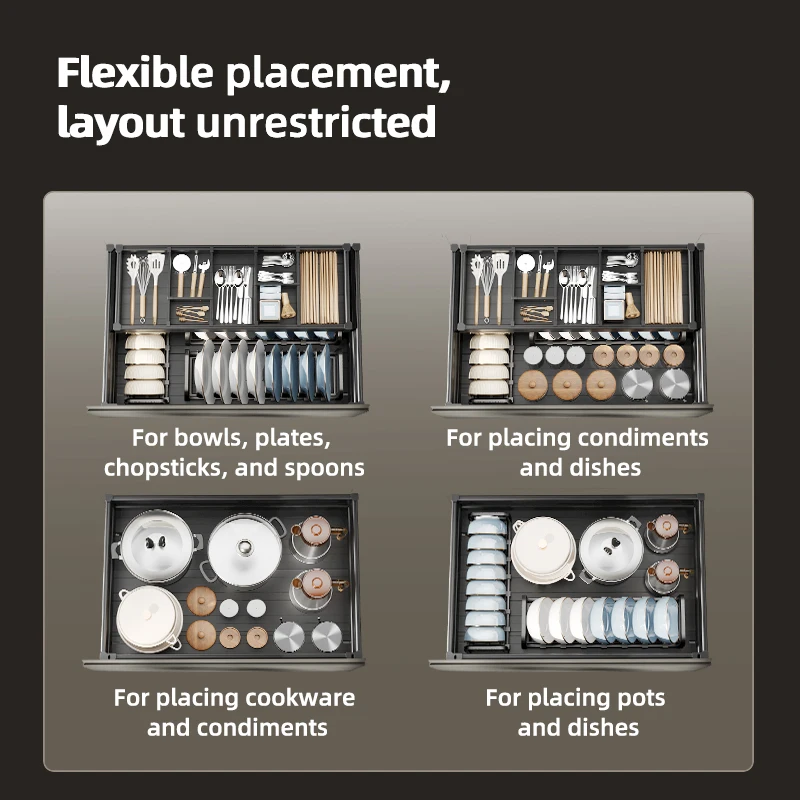 Flexible placement, layout unrestricted

For bowls, plates, chopsticks, and spoons

For placing condiments and dishes

For placing cookware and condiments

For placing pots and dishes