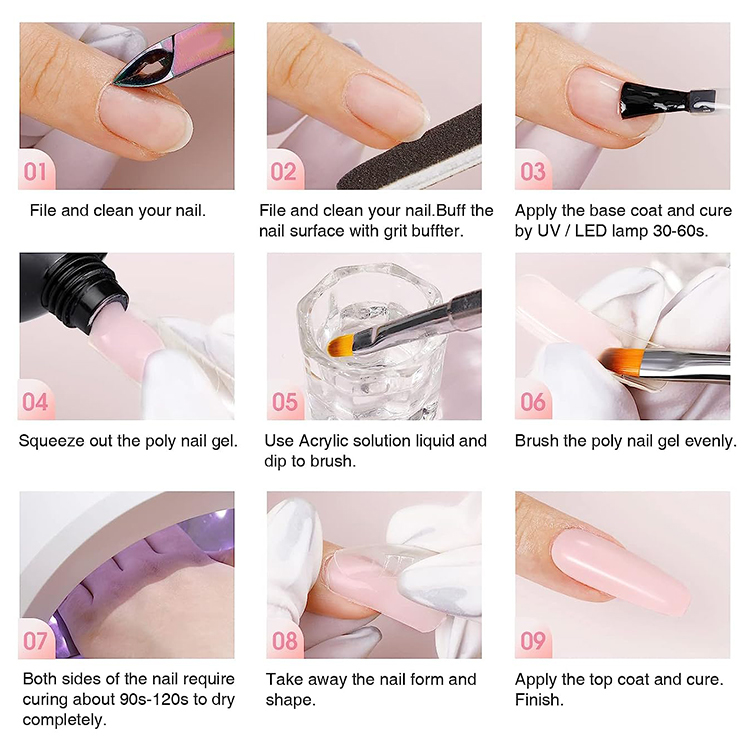 01

File and clean your nail.

02

File and clean your nail.Buff the nail surface with grit buffter.

03

Apply the base coat and cure by UV / LED lamp 30-60s.

04

Squeeze out the poly nail gel.

05

Use Acrylic solution liquid and dip to brush.

06

Brush the poly nail gel evenly.

07

Both sides of the nail require curing about 90s-120s to dry completely.

08

Take away the nail form and shape.

09

Apply the top coat and cure. Finish.