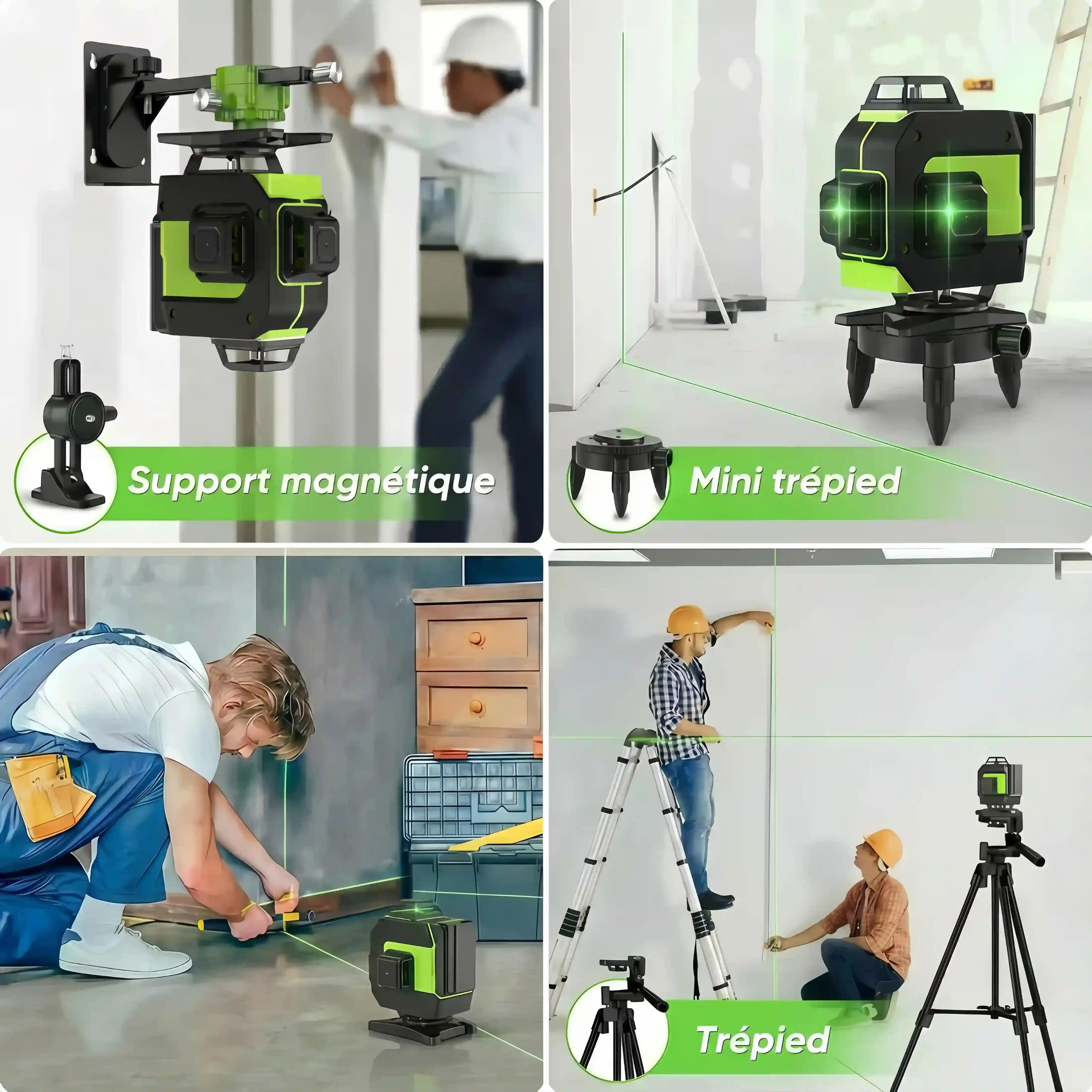 Support magnétique

Mini trépied

Trépied