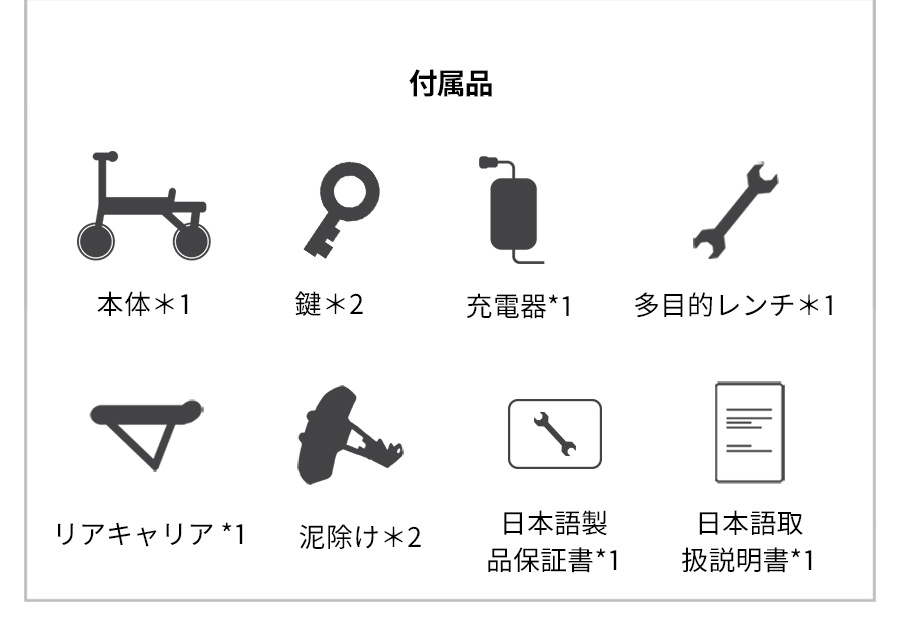 付属品

本体＊1

鍵＊2

充電器*1

多目的レンチ＊1

リアキャリア *1

泥除け＊2

日本語製品保証書*1

日本語取扱説明書*1