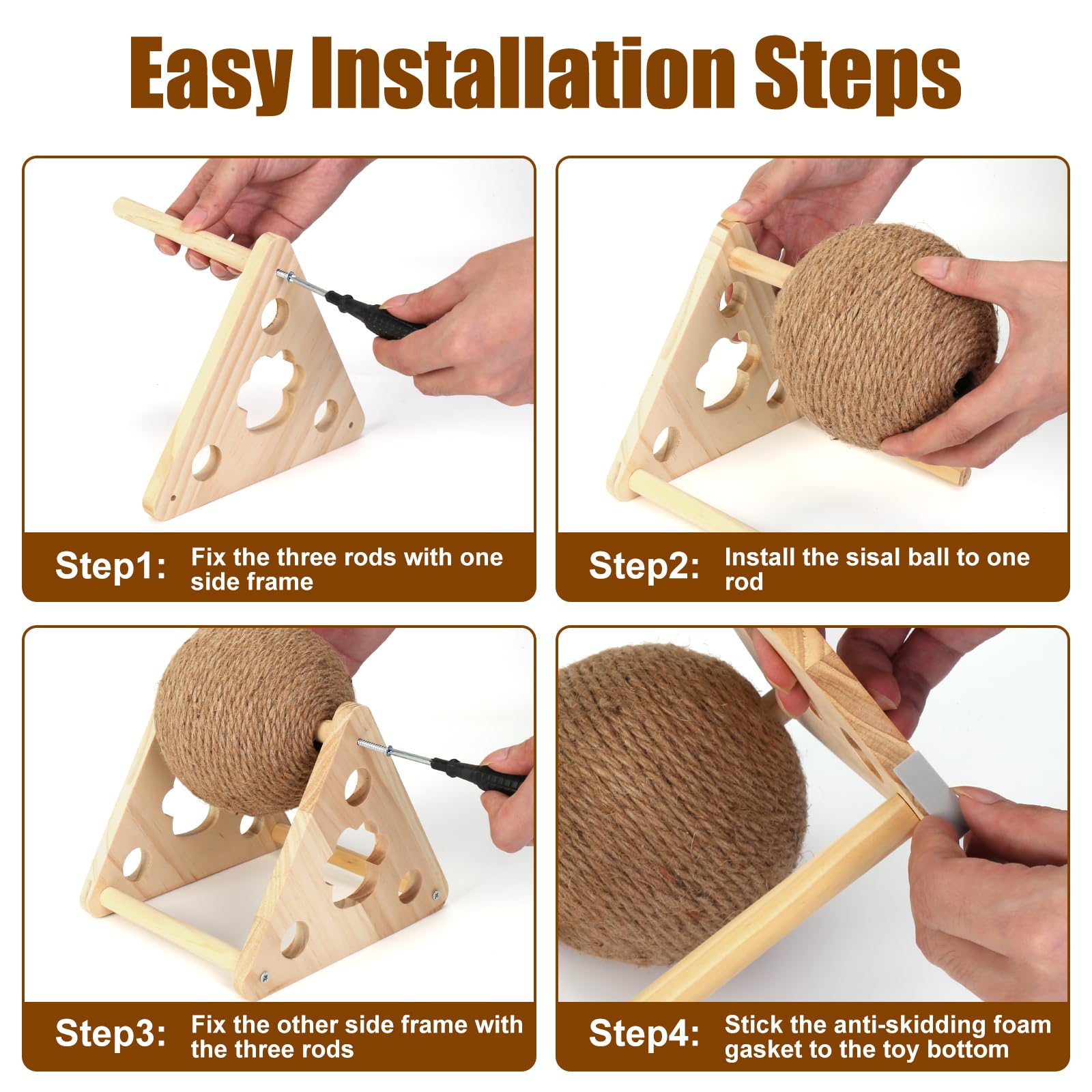 Easy Installation Steps

Step1: Fix the three rods with one side frame

Step2: Install the sisal ball to one rod

Step3: Fix the other side frame with the three rods

Step4: Stick the anti-skidding foam gasket to the toy bottom