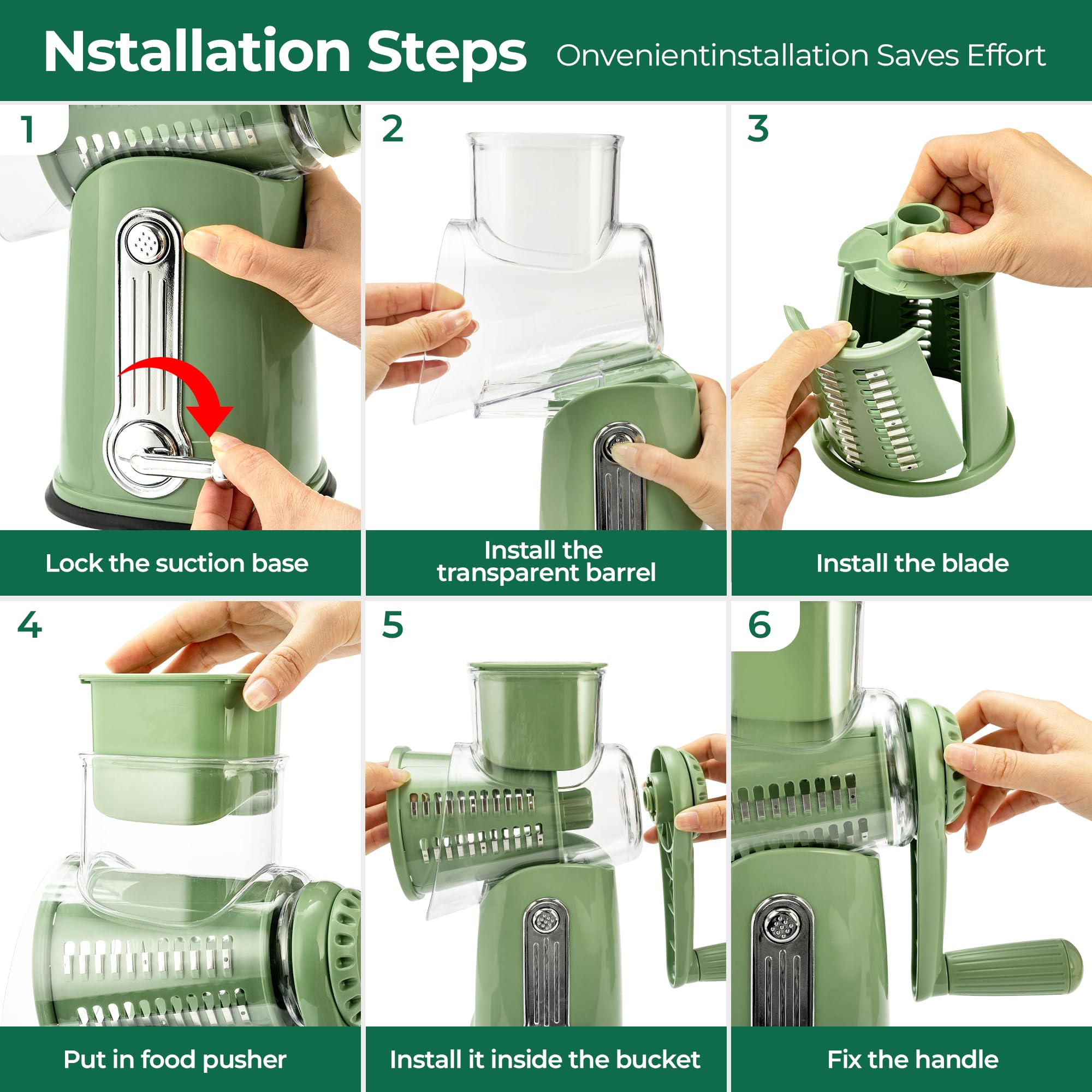 Nstallation Steps Onvenientinstallation Saves Effort

1

Lock the suction base

2

Install the transparent barrel

3

Install the blade

4

Put in food pusher

5

Install it inside the bucket

6

Fix the handle