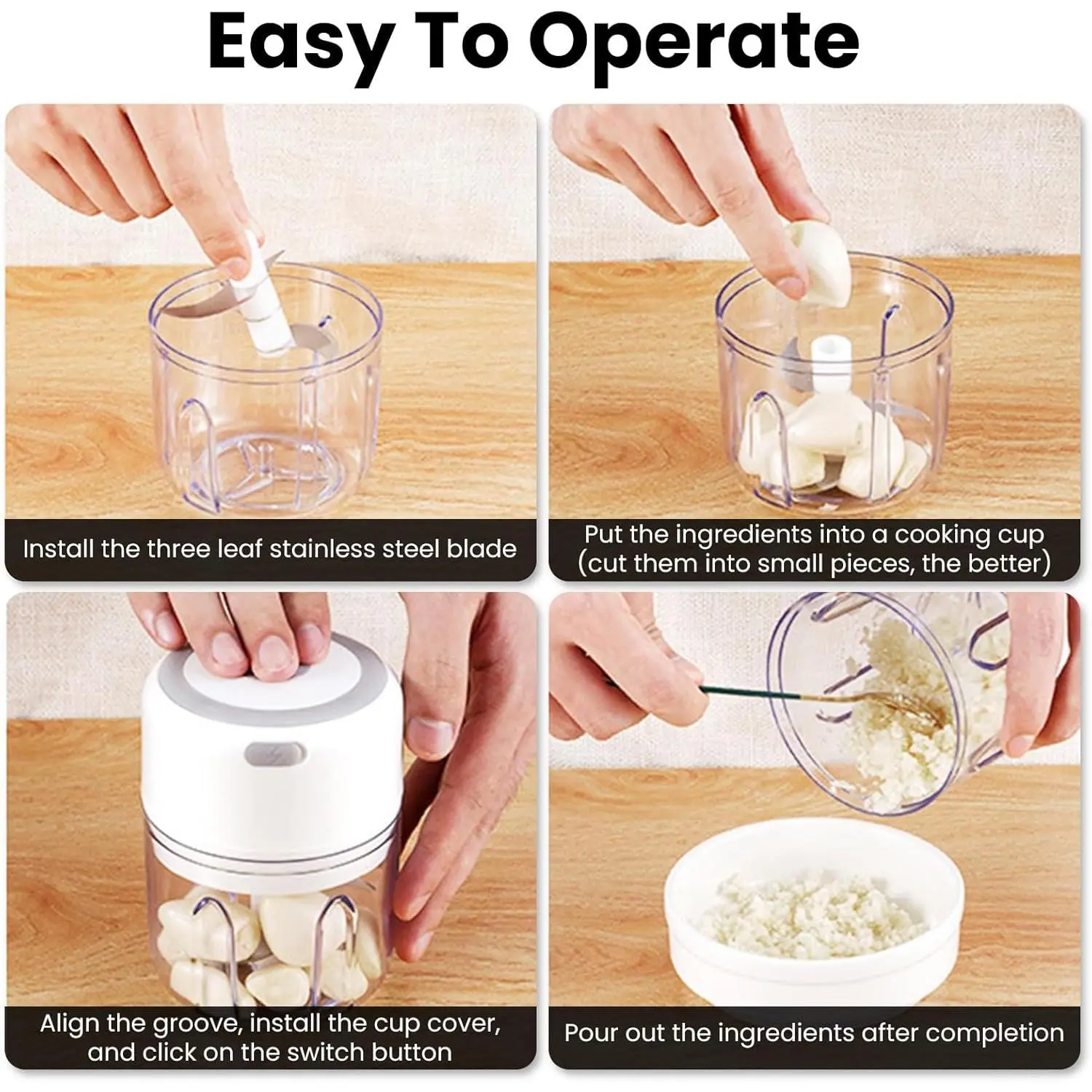 Easy To Operate

Install the three leaf stainless steel blade

Put the ingredients into a cooking cup (cut them into small pieces, the better)

Align the groove, install the cup cover, and click on the switch button

Pour out the ingredients after completion