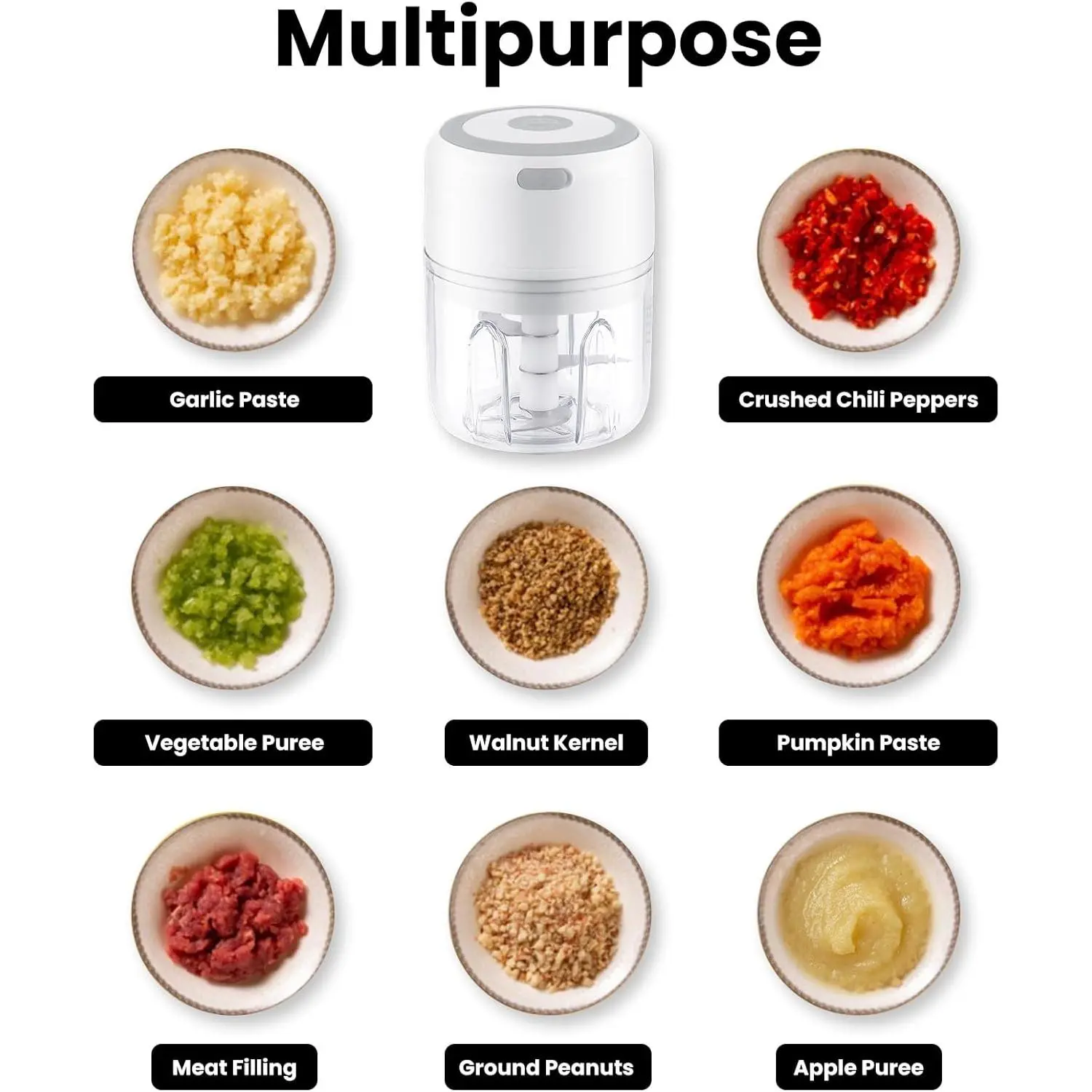 Multipurpose

Garlic Paste

Crushed Chili Peppers

Vegetable Puree

Walnut Kernel

Pumpkin Paste

Meat Filling

Ground Peanuts

Apple Puree