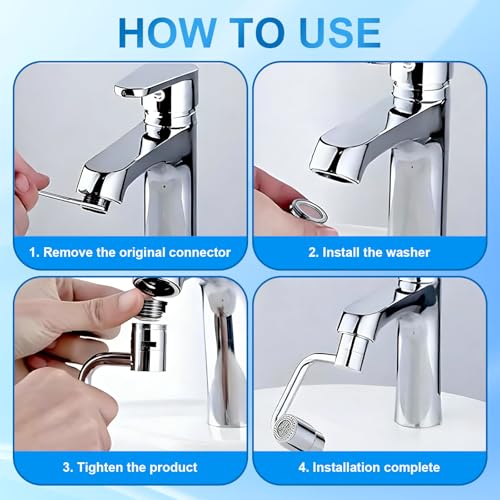 HOW TO USE

1. Remove the original connector

2. Install the washer

3. Tighten the product

4. Installation complete