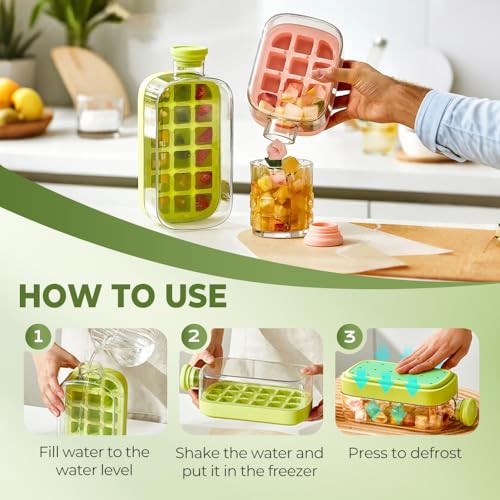 HOW TO USE

1
Fill water to the water level

2
Shake the water and put it in the freezer

3
Press to defrost