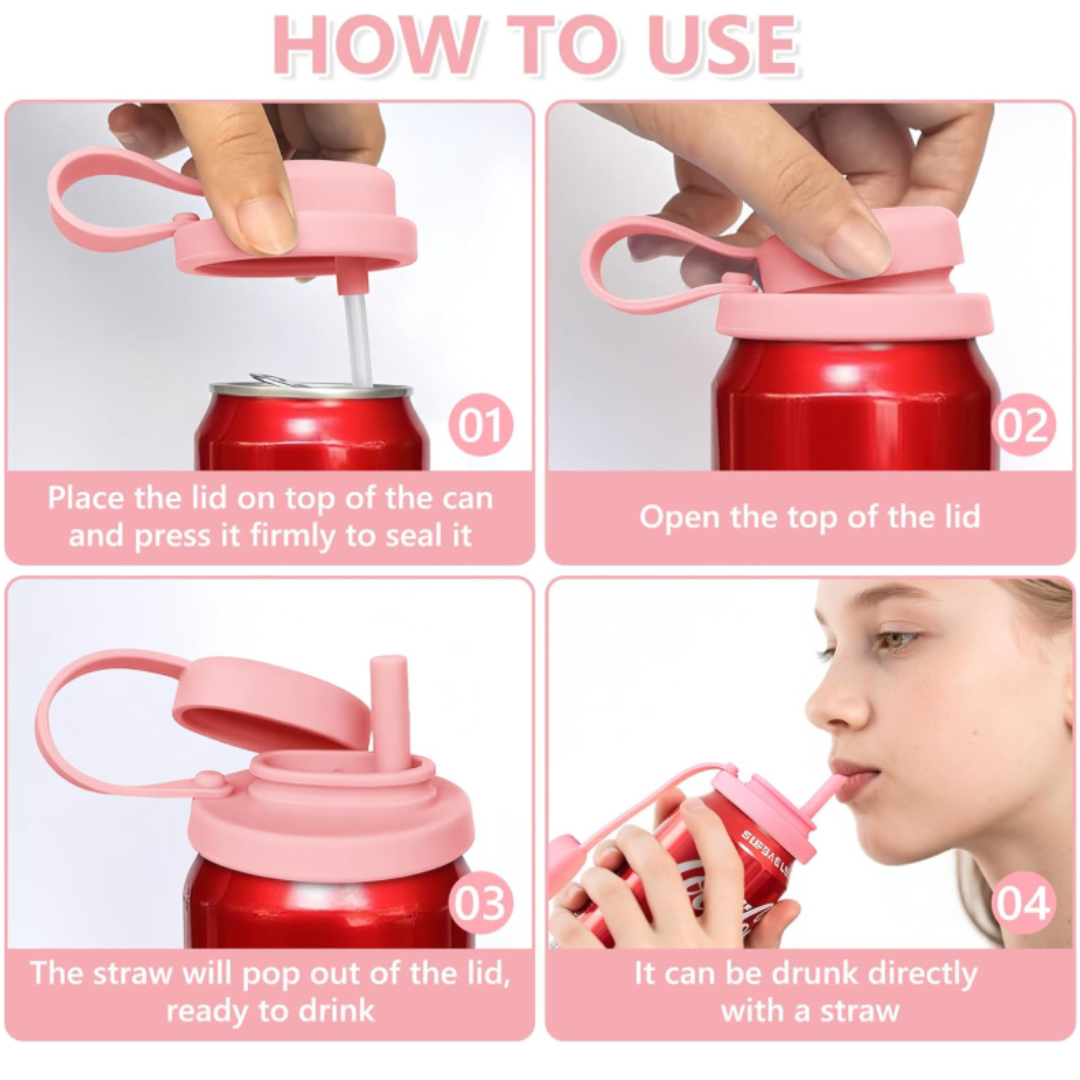 HOW TO USE

01

Place the lid on top of the can and press it firmly to seal it

02

Open the top of the lid

03

The straw will pop out of the lid, ready to drink

04

It can be drunk directly with a straw