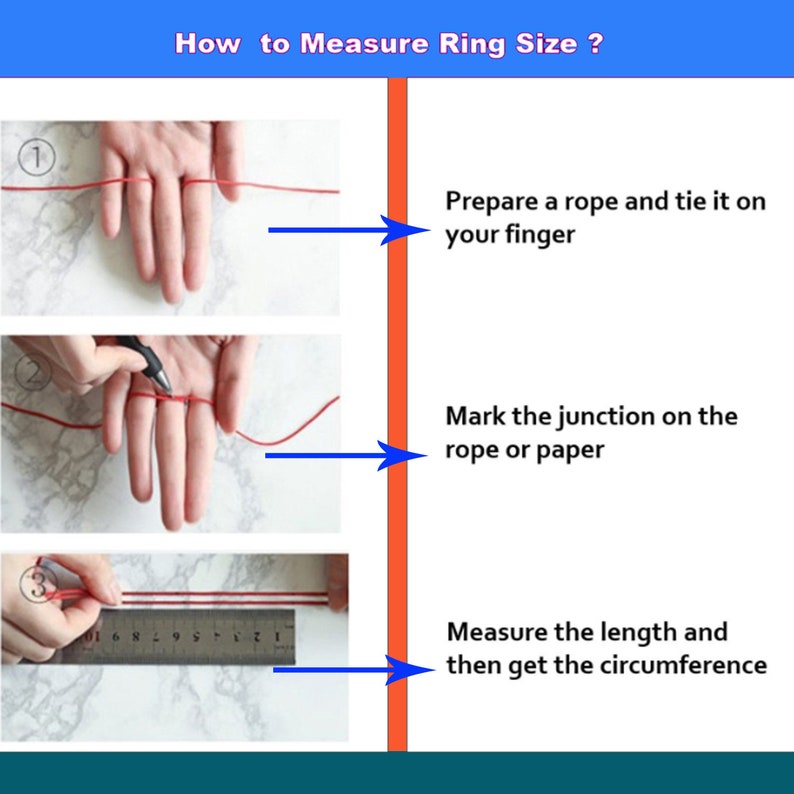 How to Measure Ring Size ?

①

Prepare a rope and tie it on your finger

②

Mark the junction on the rope or paper

③

10 9 8 7 6 5 4 3 2 1

Measure the length and then get the circumference