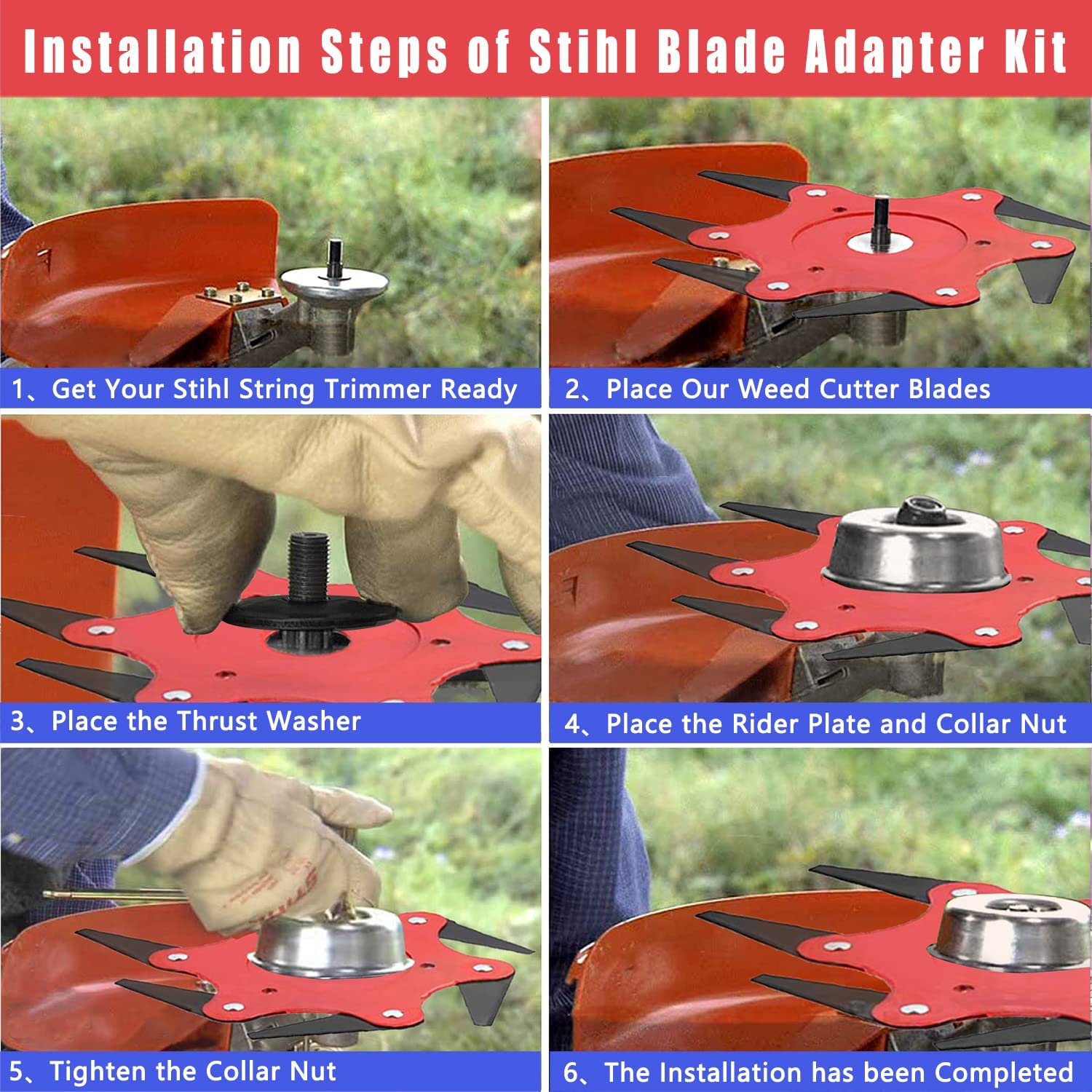 Installation Steps of Stihl Blade Adapter Kit

1、Get Your Stihl String Trimmer Ready

2、Place Our Weed Cutter Blades

3、Place the Thrust Washer

4、Place the Rider Plate and Collar Nut

5、Tighten the Collar Nut

6、The Installation has been Completed