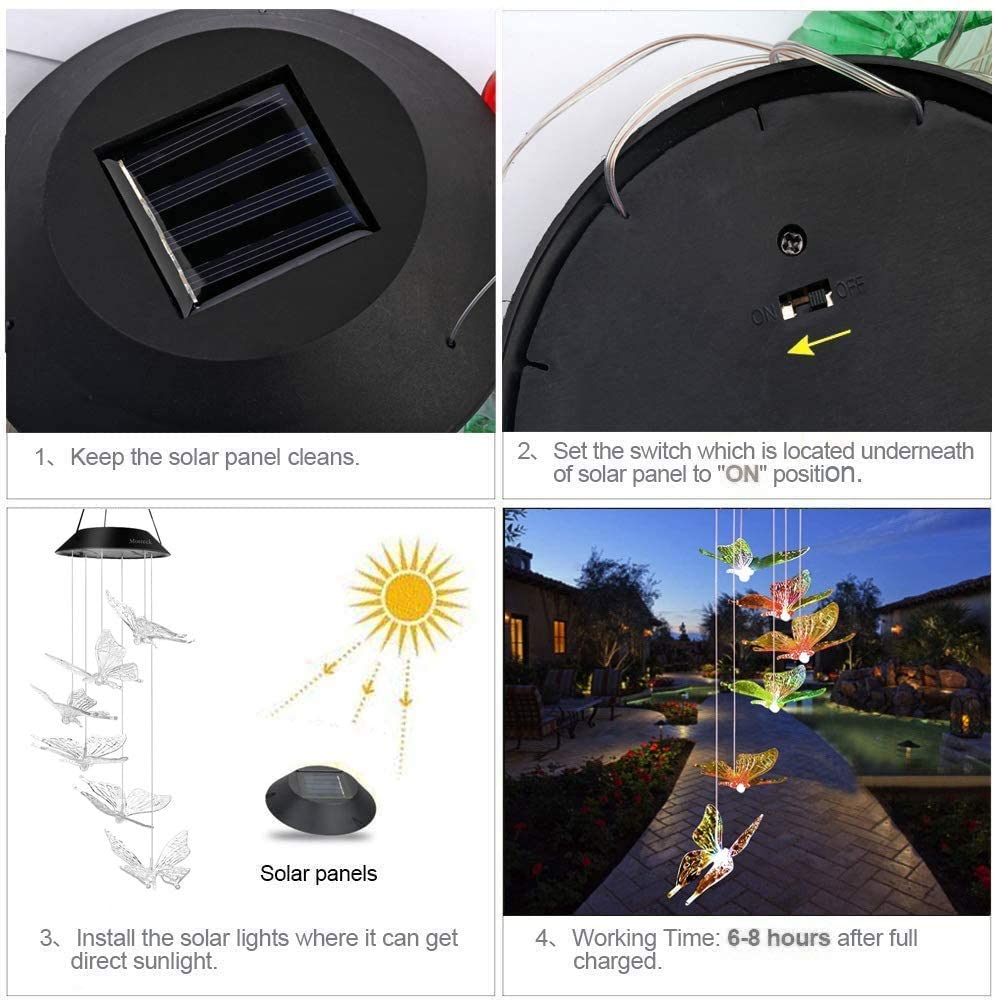 ON OFF

1、Keep the solar panel cleans.

2、Set the switch which is located underneath of solar panel to "ON" position.

Solar panels

3、Install the solar lights where it can get direct sunlight.

4、Working Time: 6-8 hours after full charged.