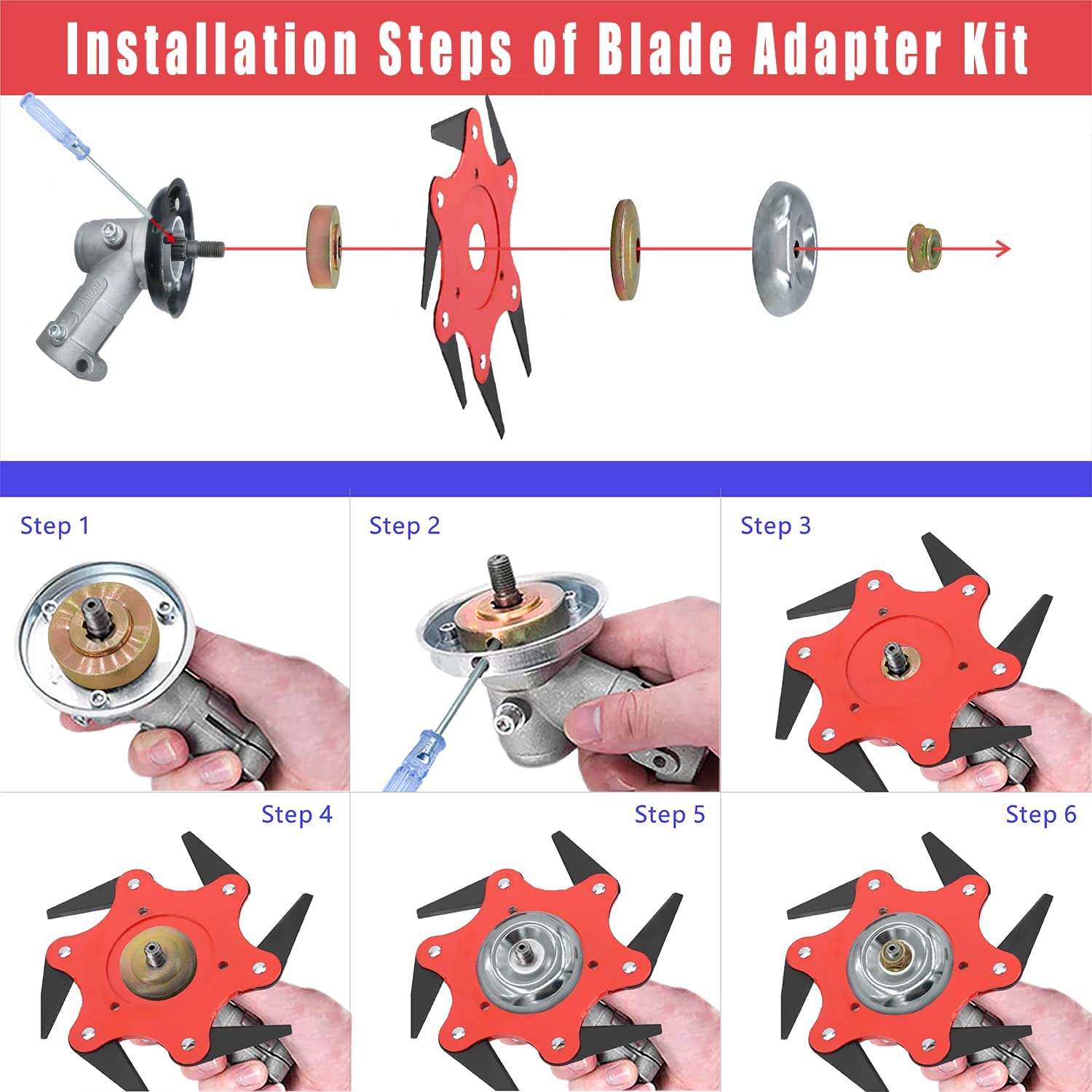 Installation Steps of Blade Adapter Kit

JAPAN

Step 1

Step 2

Step 3

Step 4

Step 5

Step 6