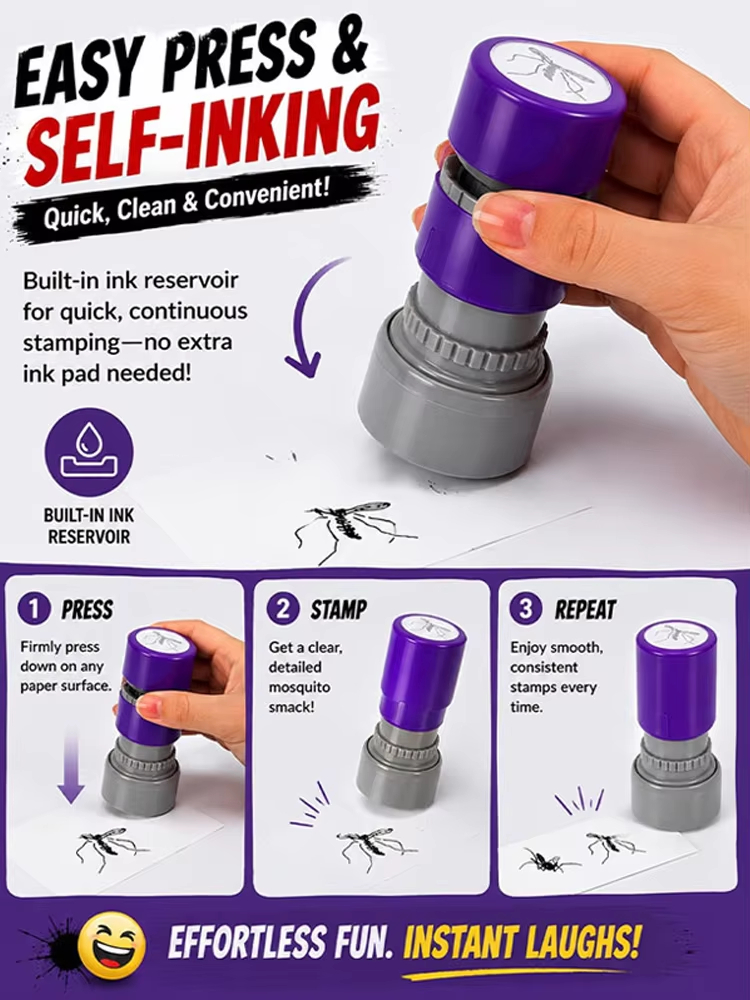 EASY PRESS &
SELF-INKING

Quick, Clean & Convenient!

Built-in ink reservoir for quick, continuous stamping—no extra ink pad needed!

BUILT-IN INK RESERVOIR

1 PRESS

Firmly press down on any paper surface.

2 STAMP

Get a clear, detailed mosquito smack!

3 REPEAT

Enjoy smooth, consistent stamps every time.

EFFORTLESS FUN. INSTANT LAUGHS!