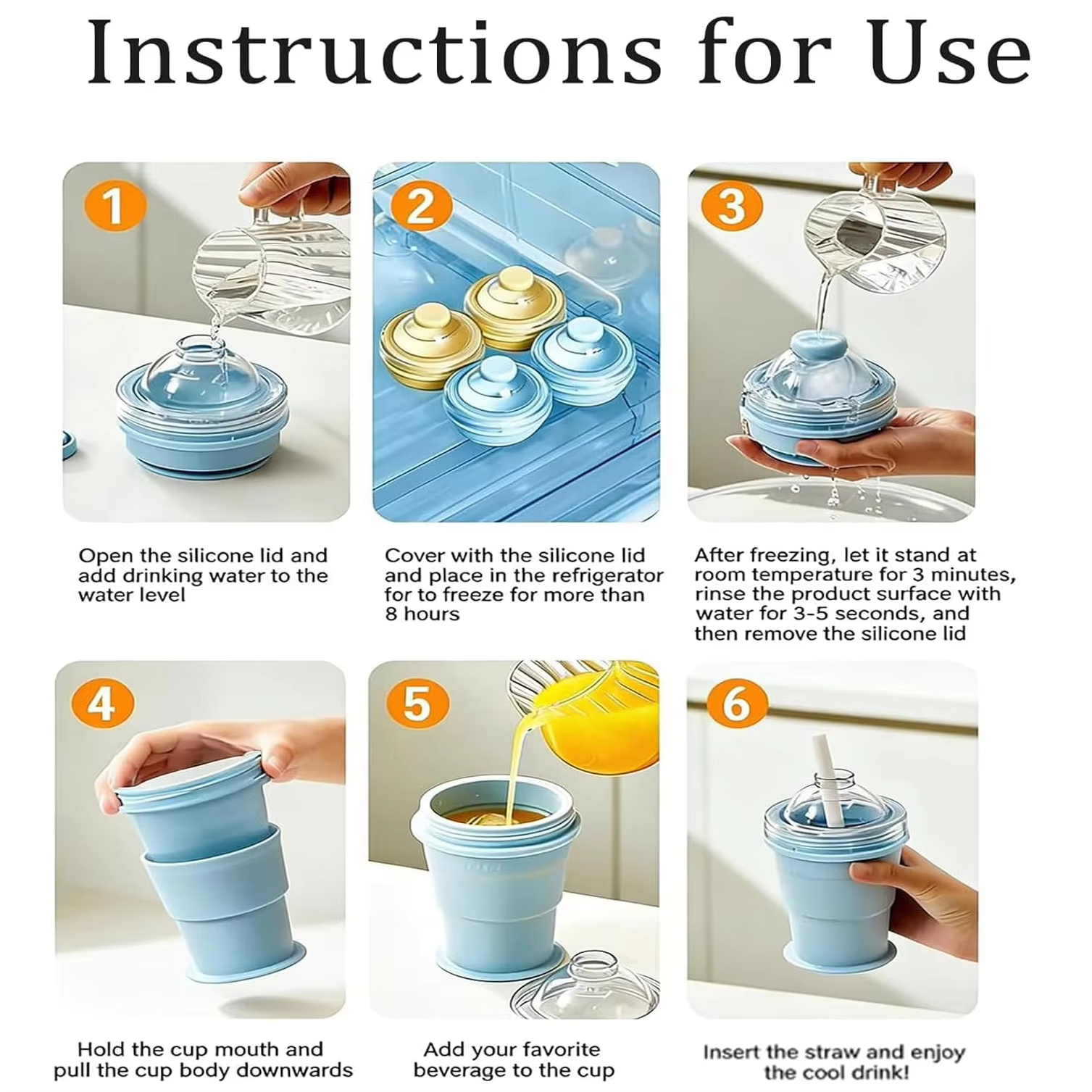 Instructions for Use

1

Open the silicone lid and add drinking water to the water level

2

Cover with the silicone lid and place in the refrigerator for to freeze for more than 8 hours

3

After freezing, let it stand at room temperature for 3 minutes, rinse the product surface with water for 3-5 seconds, and then remove the silicone lid

4

Hold the cup mouth and pull the cup body downwards

5

Add your favorite beverage to the cup

6

Insert the straw and enjoy the cool drink!