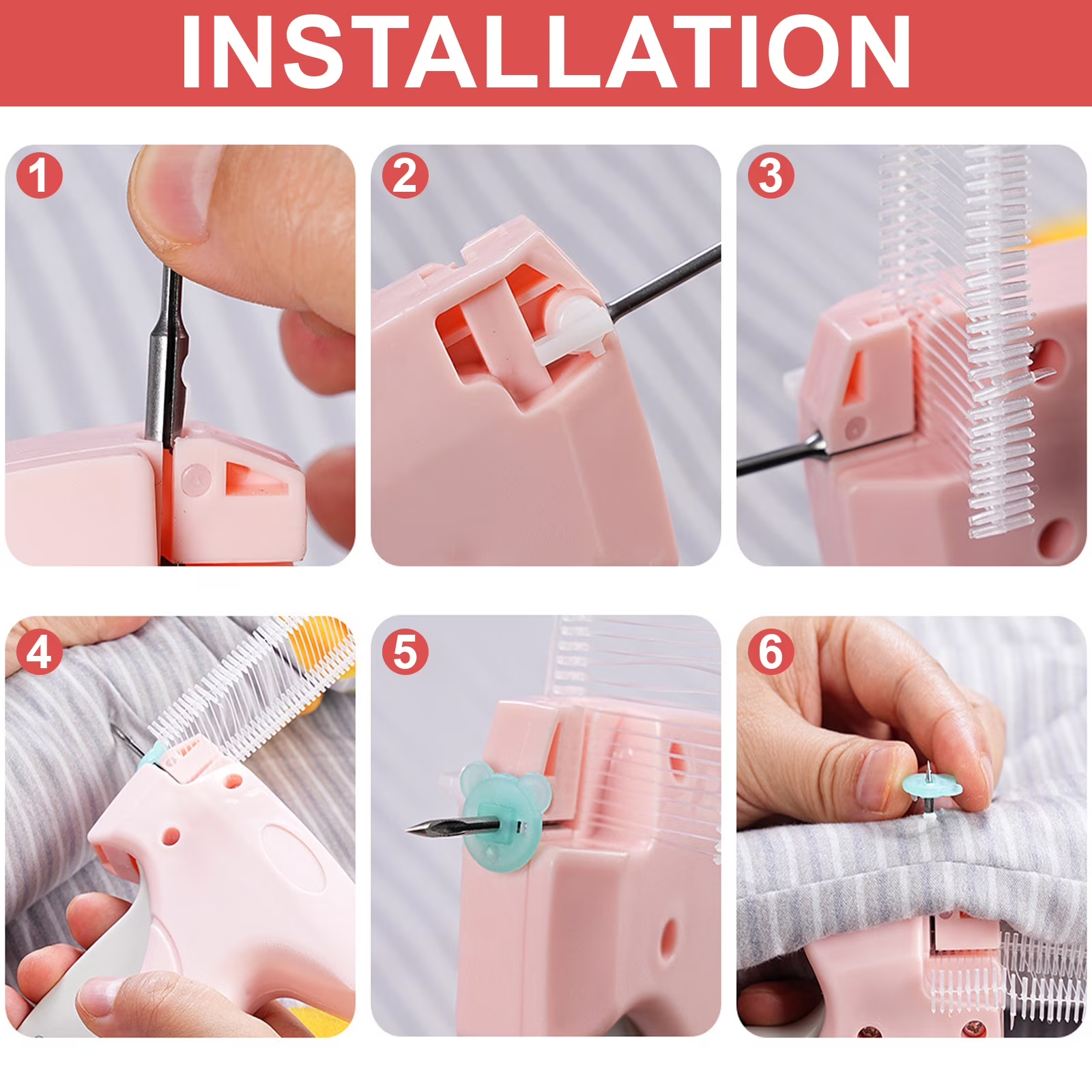 INSTALLATION

1

2

3

4

5

6