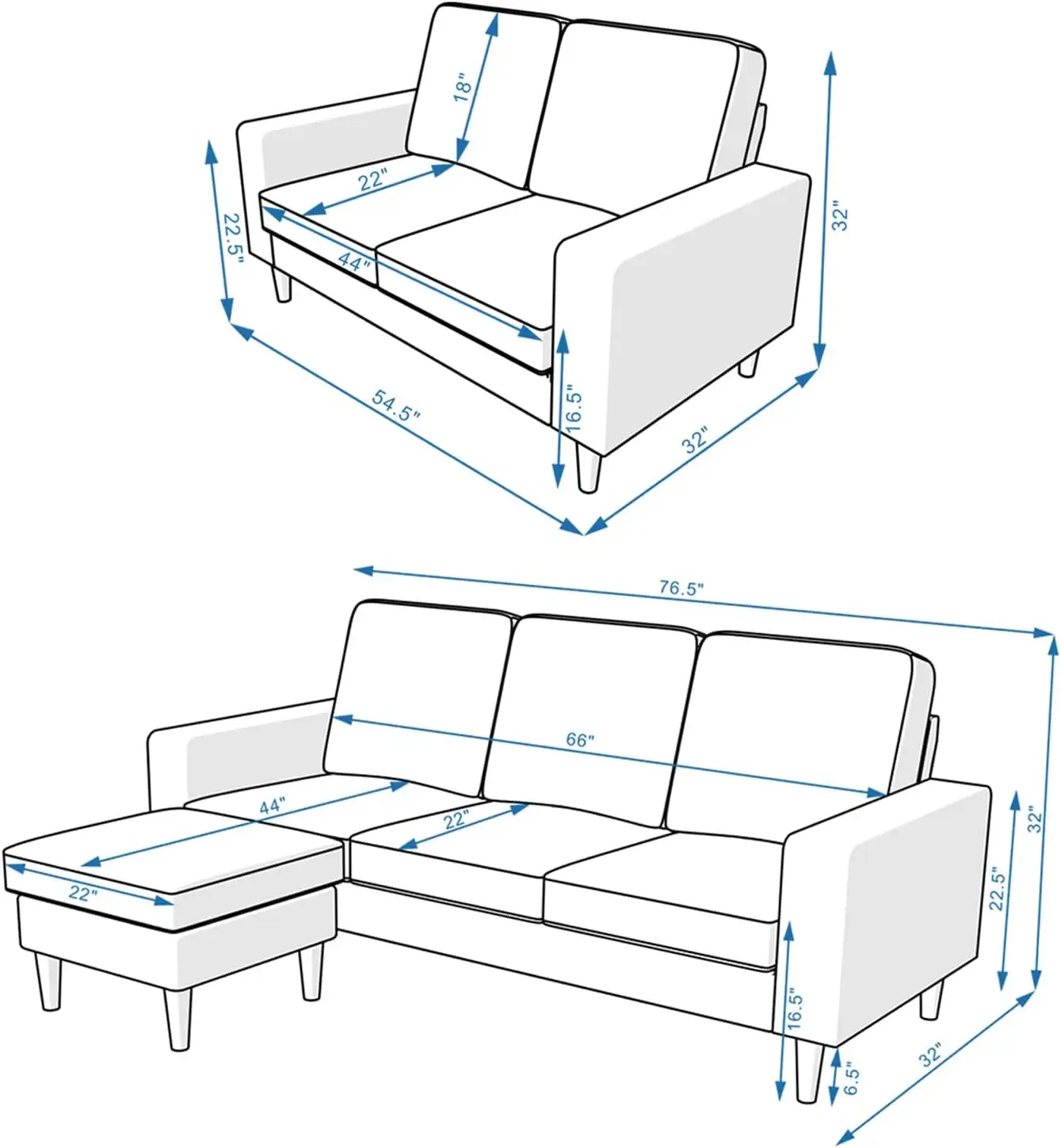 18"
22"
22.5"
44"
32"
16.5"
54.5"
32"

76.5"
66"
44"
22"
22"
32"
22.5"
16.5"
6.5"
32"