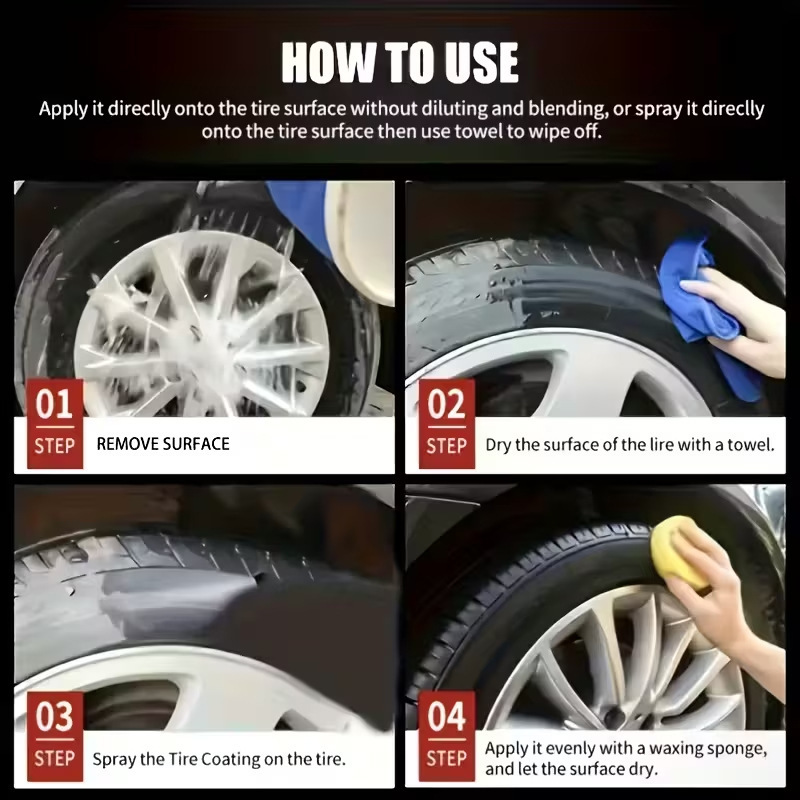 HOW TO USE

Apply it direclly onto the tire surface without diluting and blending, or spray it direclly onto the tire surface then use towel to wipe off.

01 STEP REMOVE SURFACE

02 STEP Dry the surface of the lire with a towel.

03 STEP Spray the Tire Coating on the tire.

04 STEP Apply it evenly with a waxing sponge, and let the surface dry.