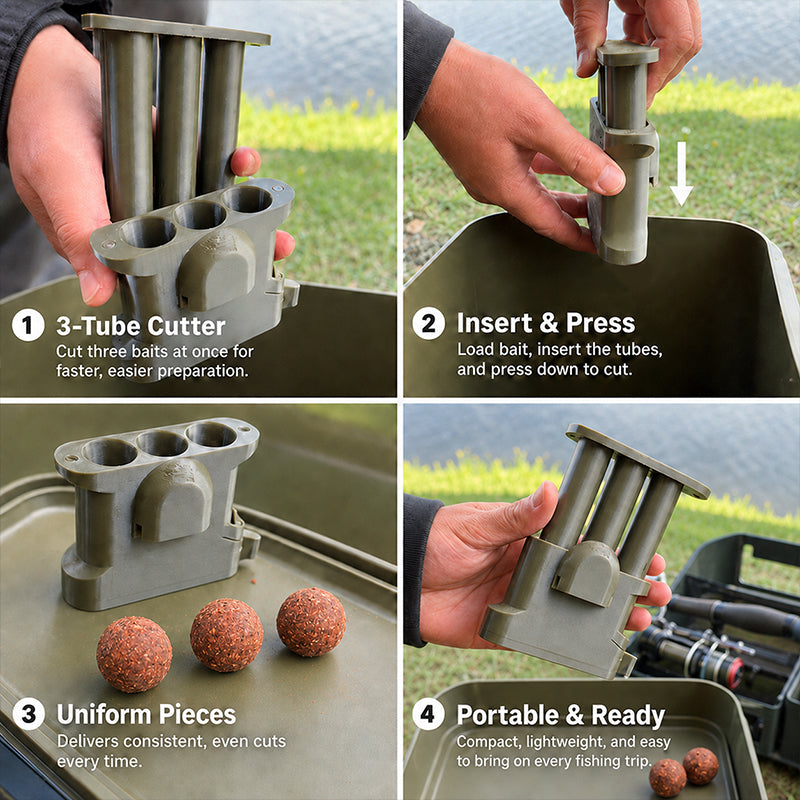 1 3-Tube Cutter
Cut three baits at once for faster, easier preparation.

2 Insert & Press
Load bait, insert the tubes, and press down to cut.

3 Uniform Pieces
Delivers consistent, even cuts every time.

4 Portable & Ready
Compact, lightweight, and easy to bring on every fishing trip.