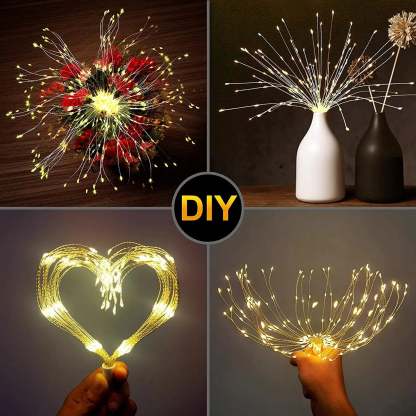 DIY