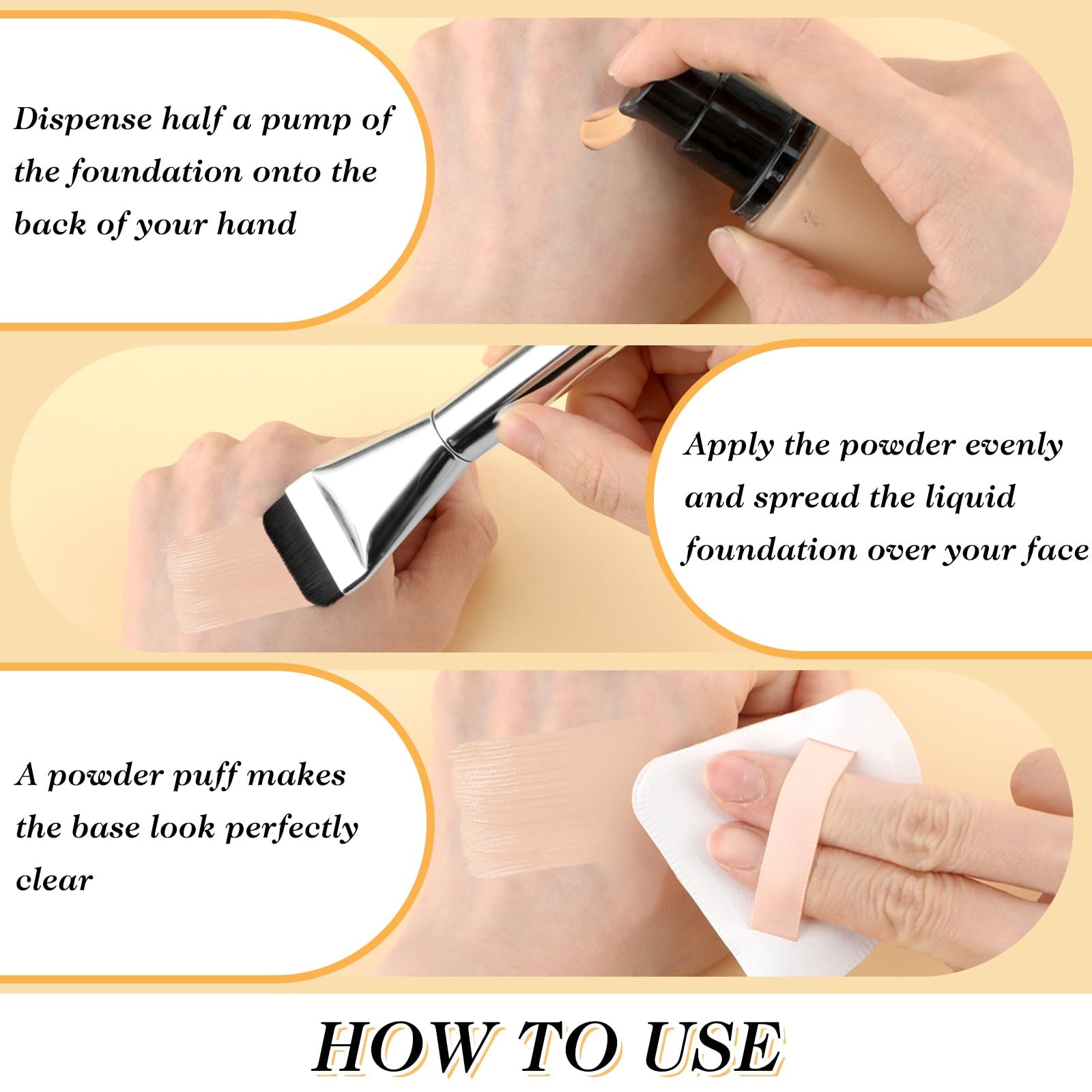 Dispense half a pump of the foundation onto the back of your hand

Apply the powder evenly and spread the liquid foundation over your face

A powder puff makes the base look perfectly clear

HOW TO USE