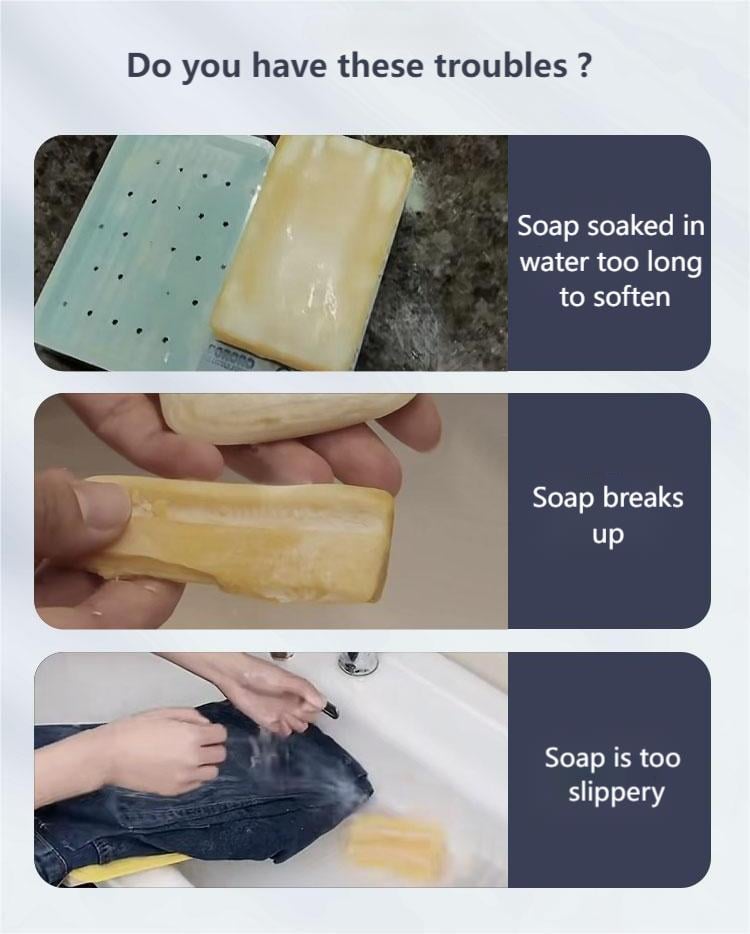 Do you have these troubles ?

Soap soaked in water too long to soften

Soap breaks up

Soap is too slippery