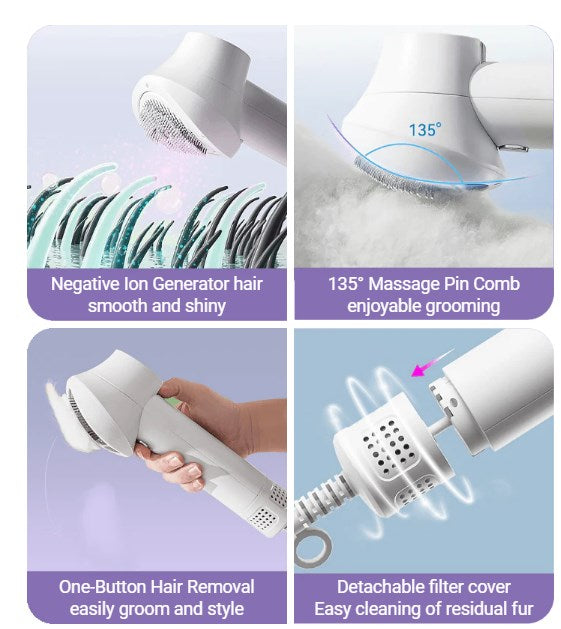 Negative Ion Generator hair smooth and shiny

135°

135° Massage Pin Comb enjoyable grooming

One-Button Hair Removal easily groom and style

Detachable filter cover Easy cleaning of residual fur