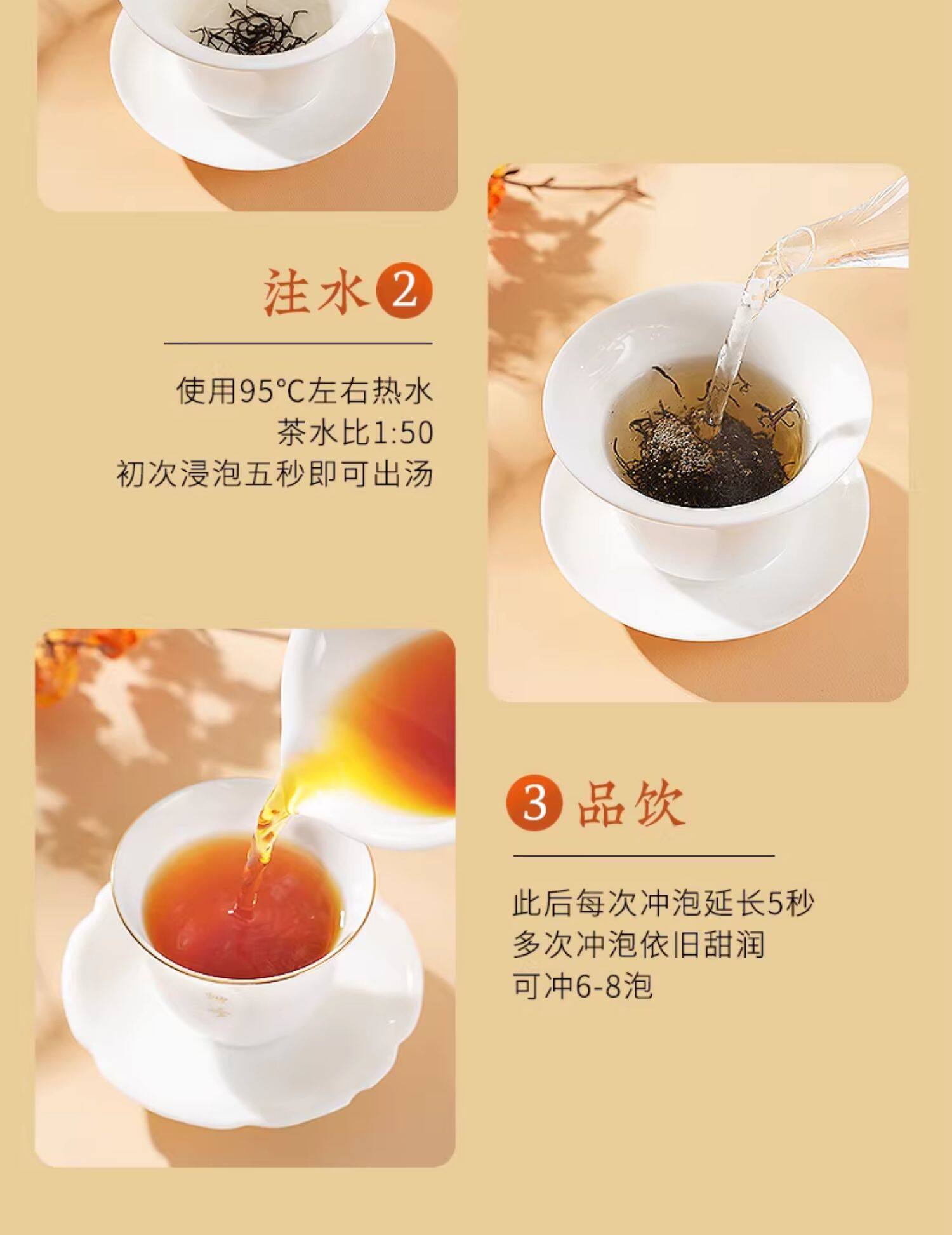 注水 2

使用95°C左右热水
茶水比1:50
初次浸泡五秒即可出汤

3 品饮

此后每次冲泡延长5秒
多次冲泡依旧甜润
可冲6-8泡