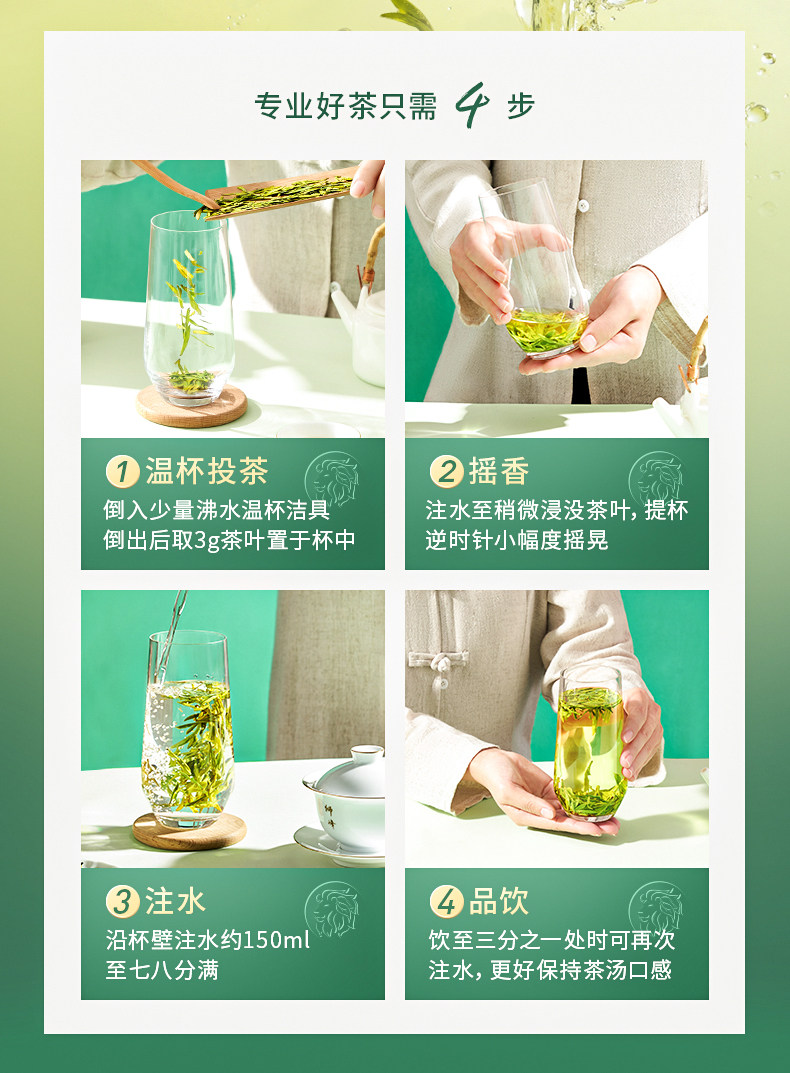 专业好茶只需 4 步

1 温杯投茶
倒入少量沸水温杯洁具
倒出后取3g茶叶置于杯中

2 摇香
注水至稍微浸没茶叶，提杯
逆时针小幅度摇晃

3 注水
沿杯壁注水约150ml
至七八分满

4 品饮
饮至三分之一处时可再次
注水，更好保持茶汤口感