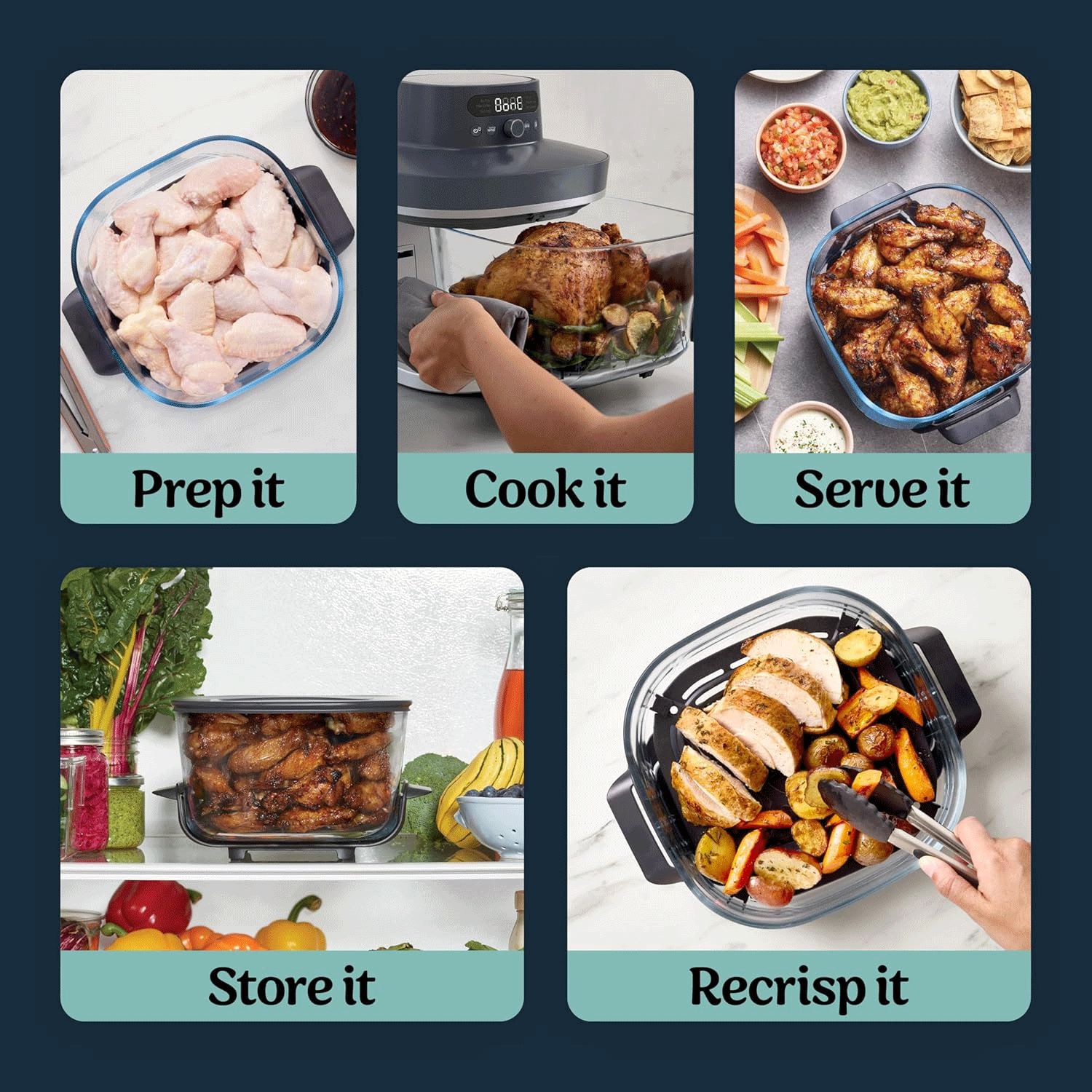 Prep it

Cook it

Serve it

Store it

Recrisp it