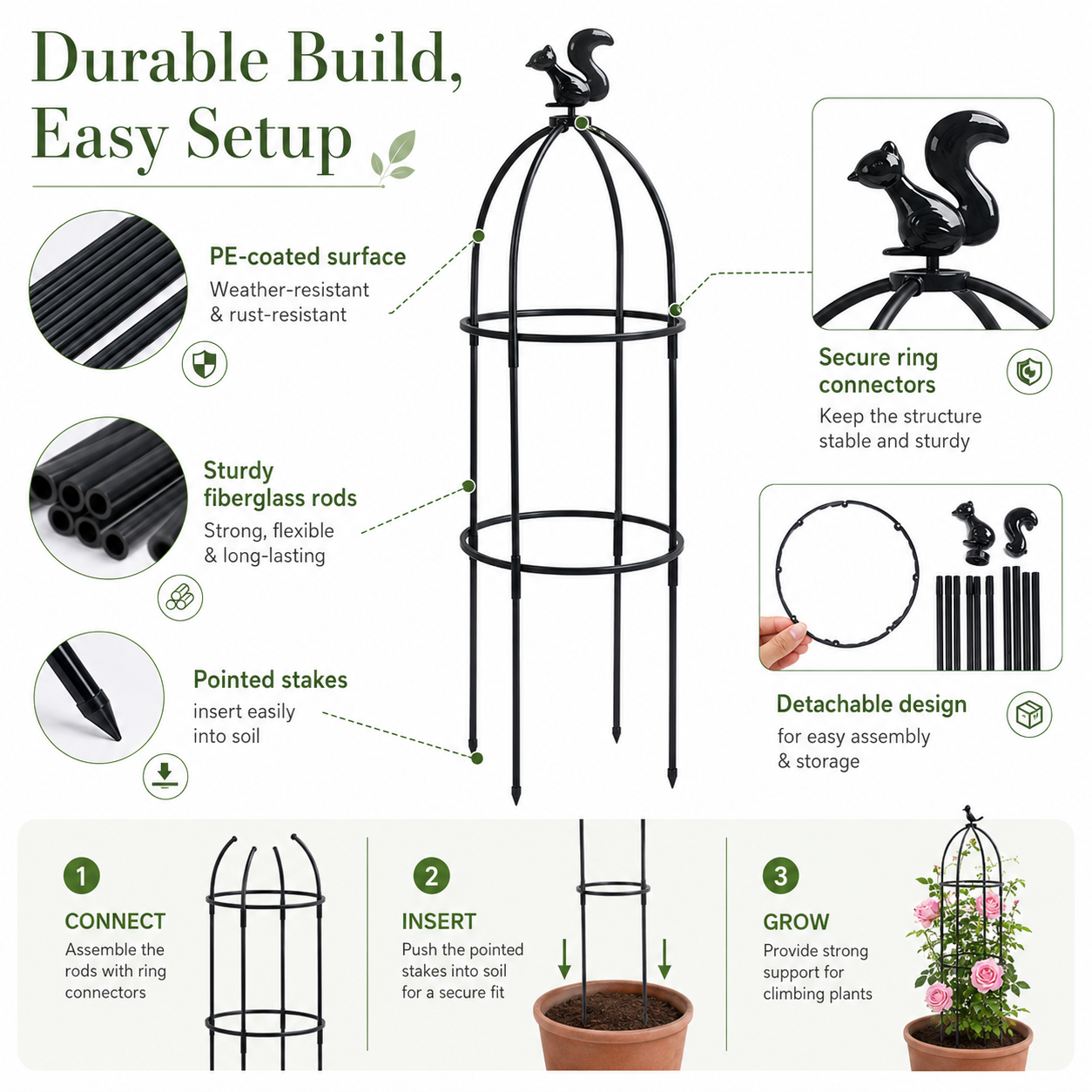 Durable Build, Easy Setup

PE-coated surface
Weather-resistant & rust-resistant

Sturdy fiberglass rods
Strong, flexible & long-lasting

Pointed stakes
insert easily into soil

Secure ring connectors
Keep the structure stable and sturdy

Detachable design
for easy assembly & storage

1
CONNECT
Assemble the rods with ring connectors

2
INSERT
Push the pointed stakes into soil for a secure fit

3
GROW
Provide strong support for climbing plants